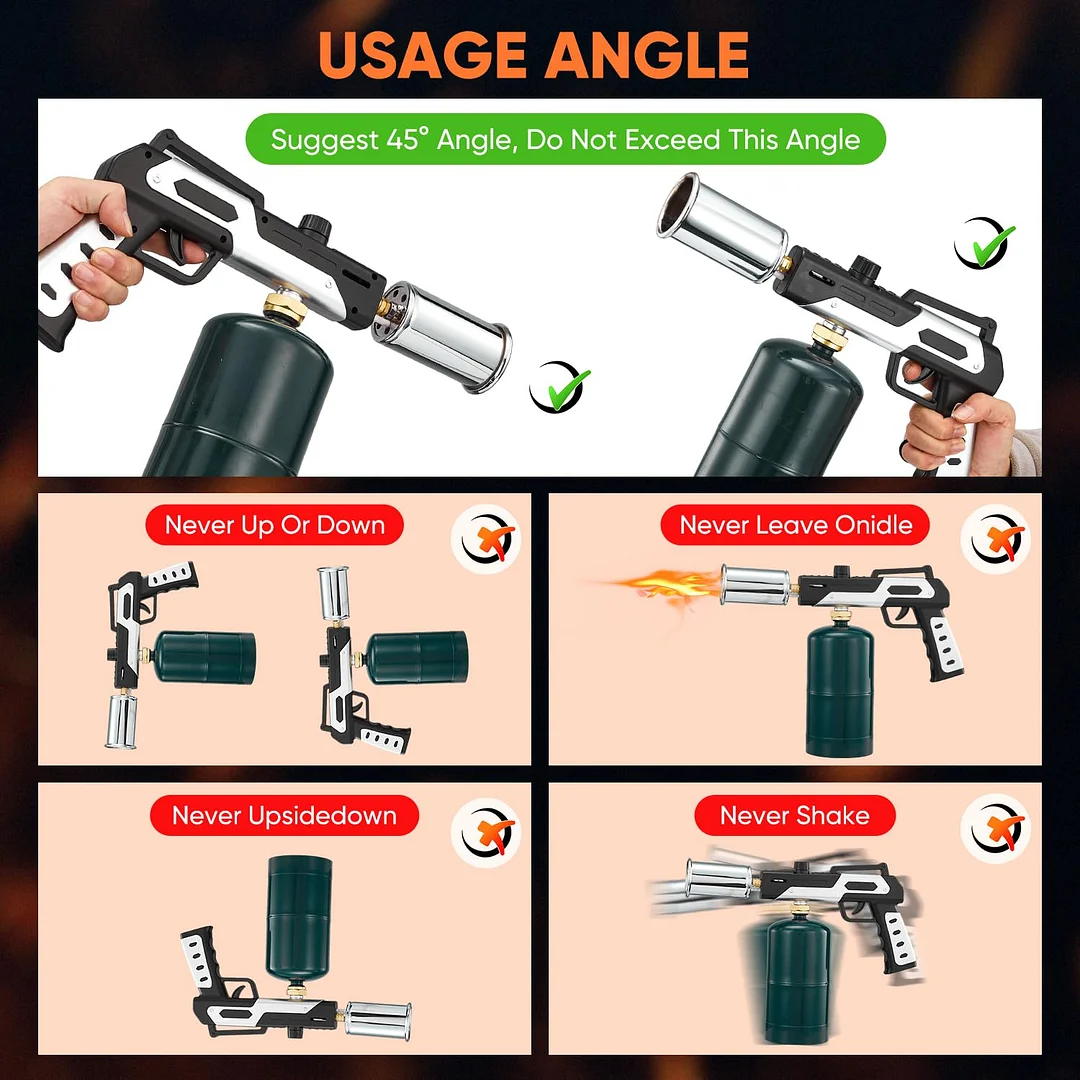 USAGE ANGLE

Suggest 45° Angle, Do Not Exceed This Angle

Never Up Or Down

Never Leave Onidle

Never Upsidedown

Never Shake