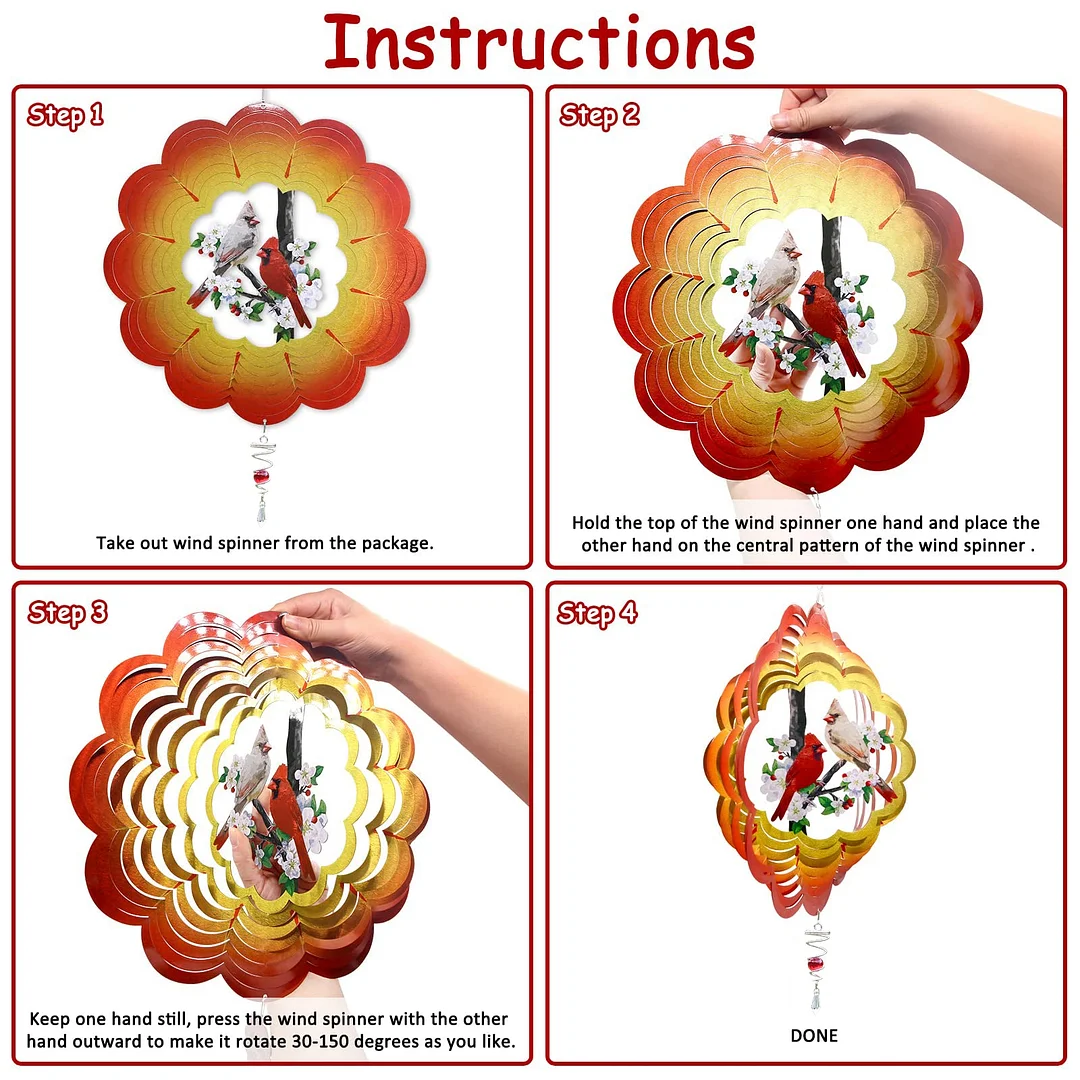 Instructions

Step 1

Take out wind spinner from the package.

Step 2

Hold the top of the wind spinner one hand and place the other hand on the central pattern of the wind spinner .

Step 3

Keep one hand still, press the wind spinner with the other hand outward to make it rotate 30-150 degrees as you like.

Step 4

DONE