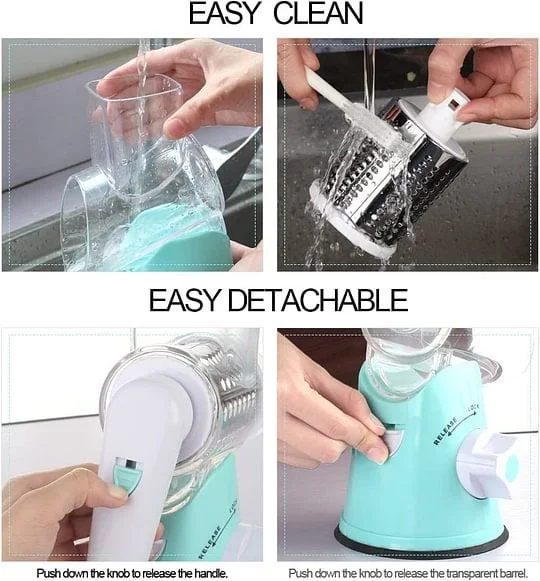 EASY CLEAN

EASY DETACHABLE

RELEASE LOCK

RELEASE LOCK

Push down the knob to release the handle.

Push down the knob to release the transparent barrel.