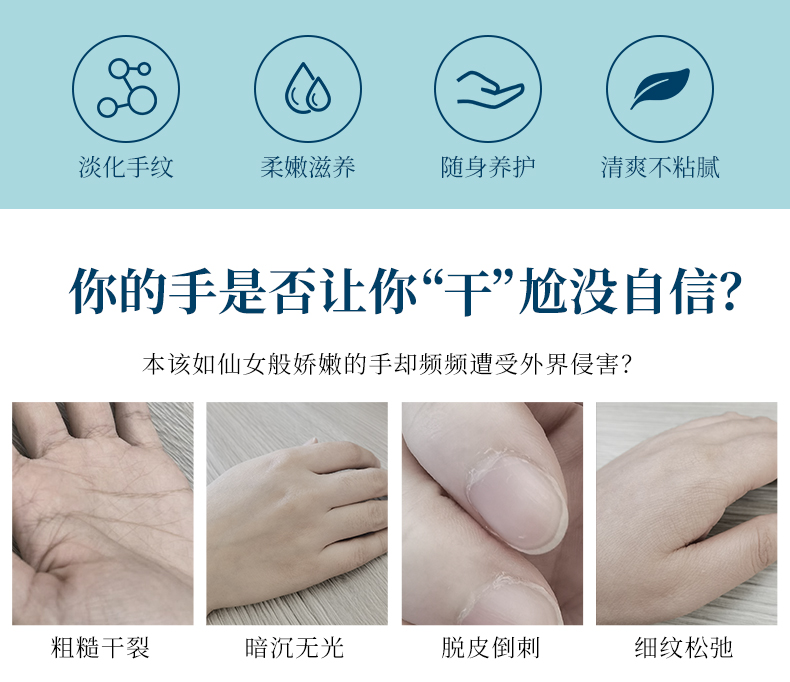 淡化手纹　柔嫩滋养　随身养护　清爽不粘腻

你的手是否让你“干”尬没自信?

本该如仙女般娇嫩的手却频频遭受外界侵害?

粗糙干裂　暗沉无光　脱皮倒刺　细纹松弛