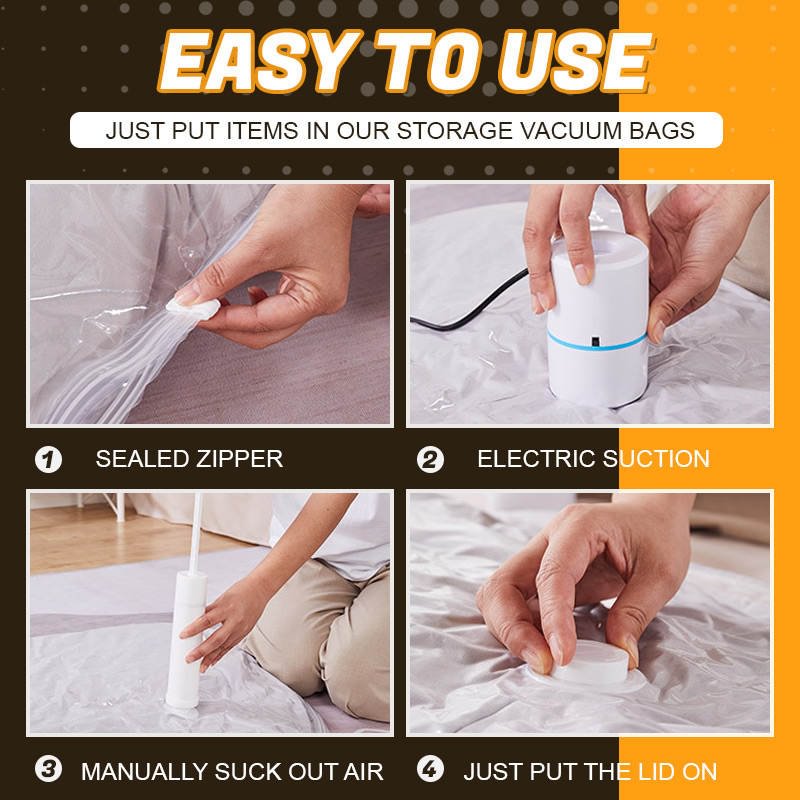 EASY TO USE

JUST PUT ITEMS IN OUR STORAGE VACUUM BAGS

1 SEALED ZIPPER

2 ELECTRIC SUCTION

3 MANUALLY SUCK OUT AIR

4 JUST PUT THE LID ON