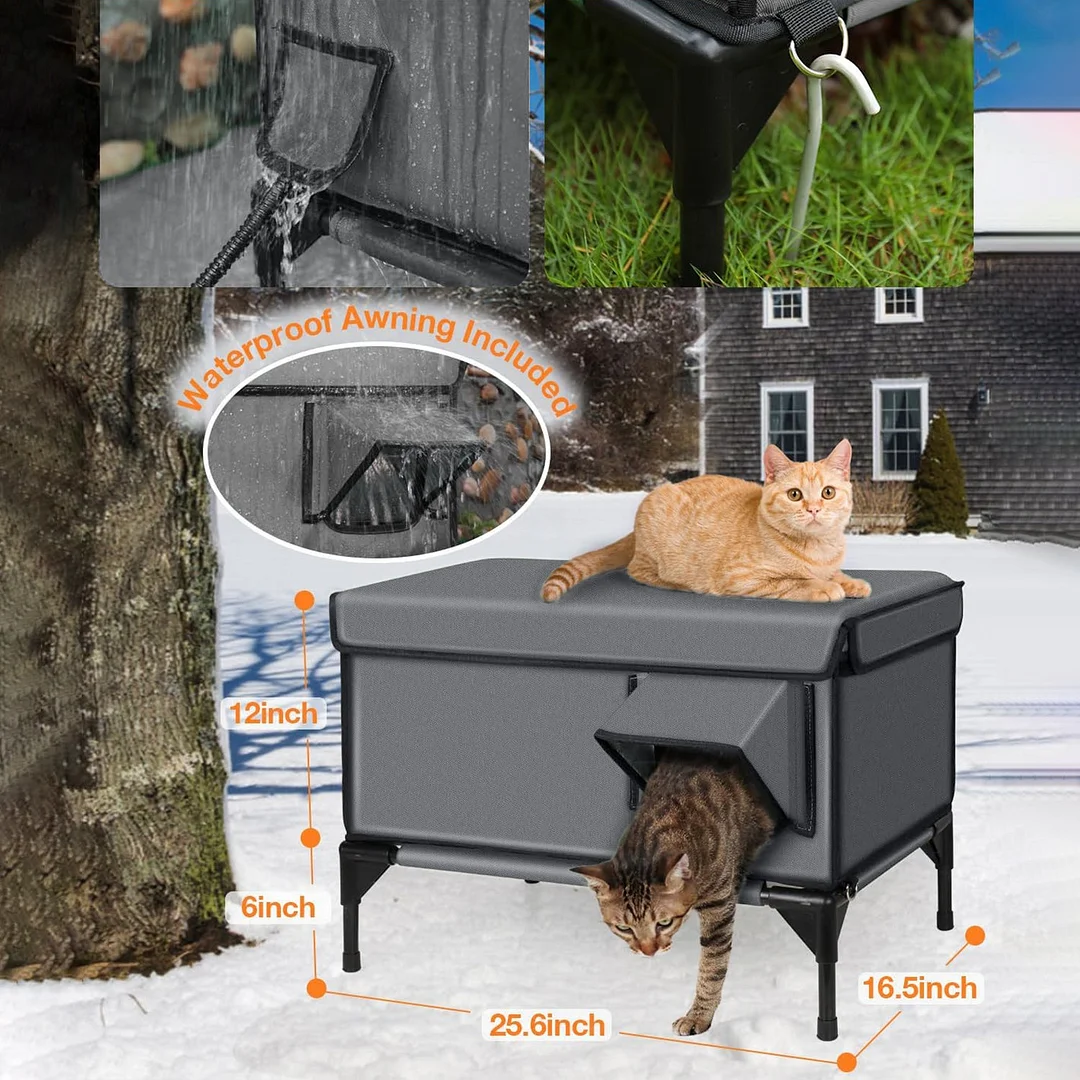 Waterproof Awning Included

12inch

6inch

25.6inch

16.5inch