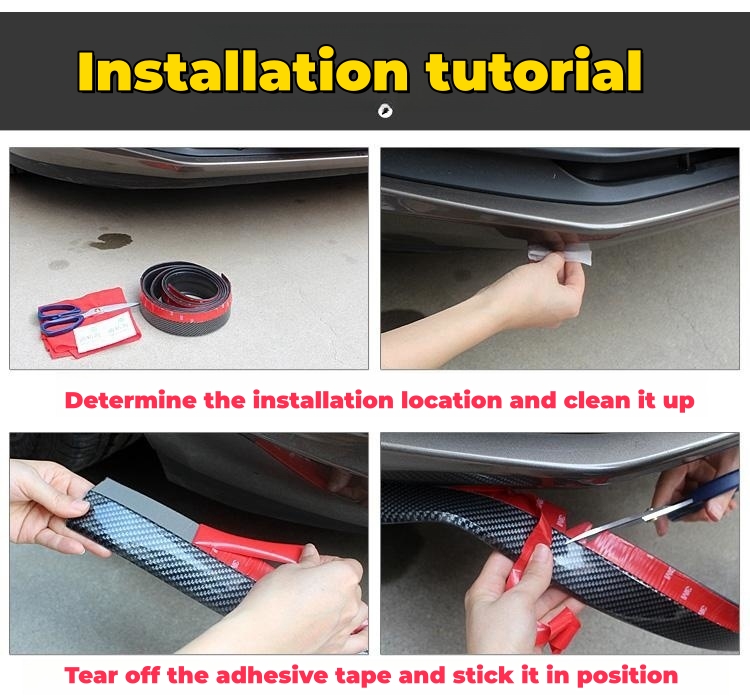 Installation tutorial

Determine the installation location and clean it up

Tear off the adhesive tape and stick it in position