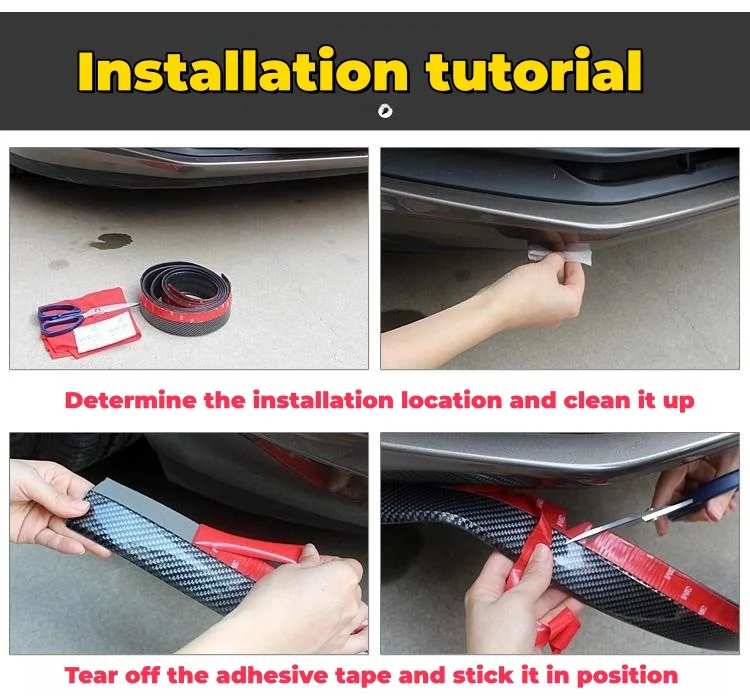 Installation tutorial

Determine the installation location and clean it up

Tear off the adhesive tape and stick it in position