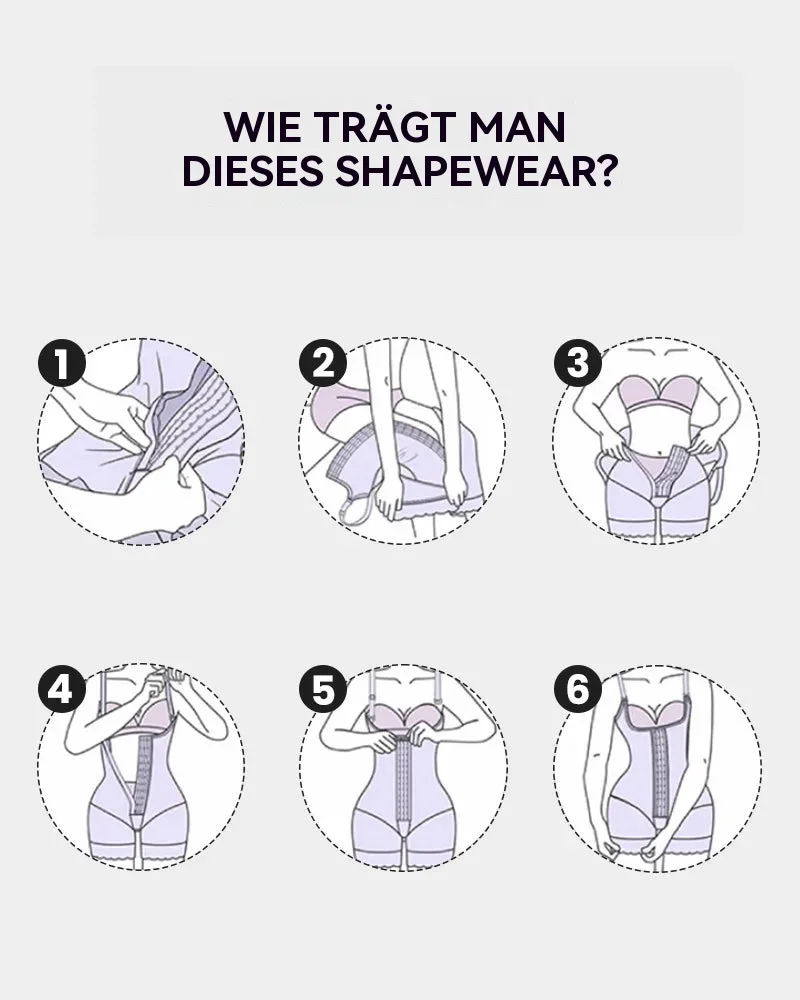 WIE TRÄGT MAN DIESES SHAPEWEAR?

1

2

3

4

5

6