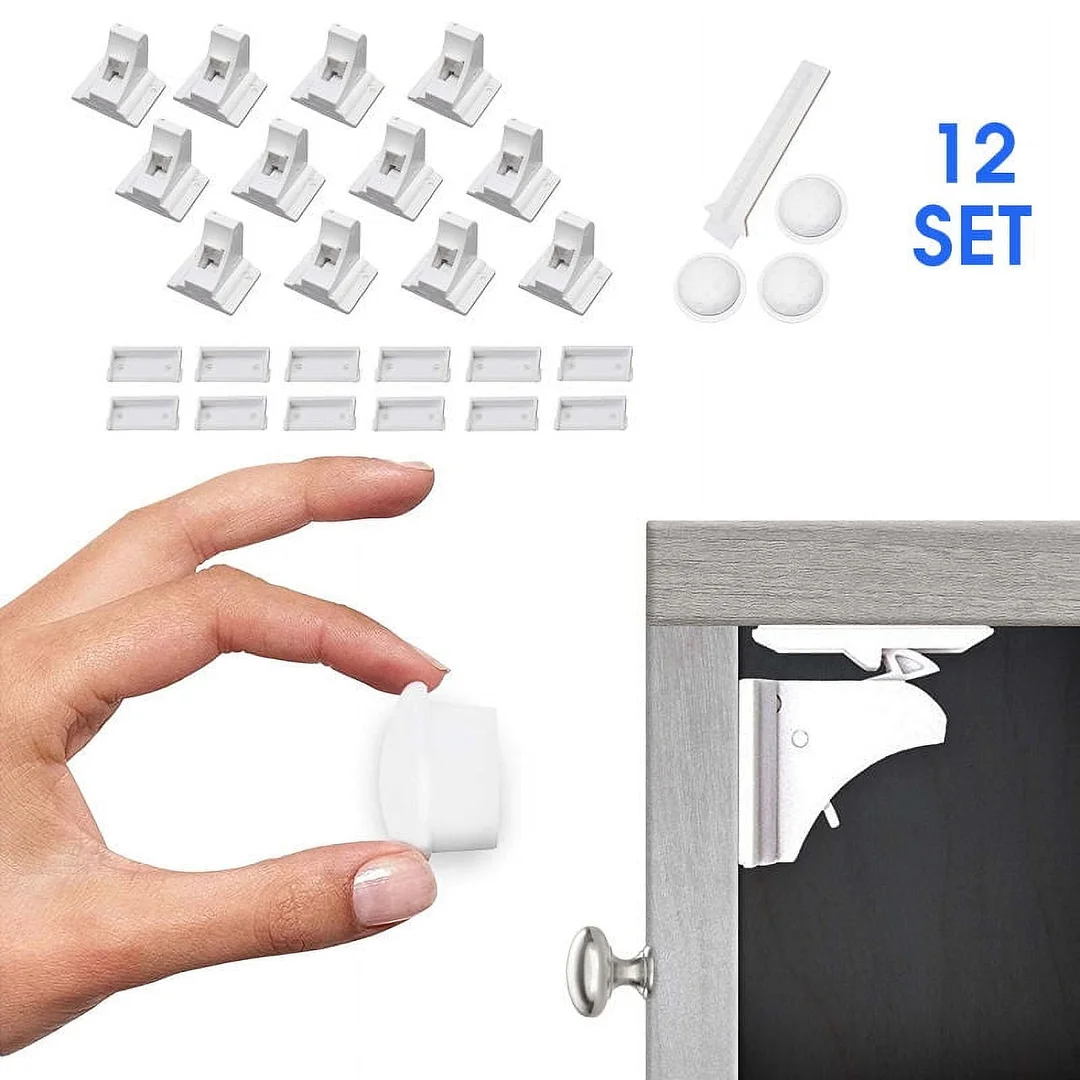 12
SET