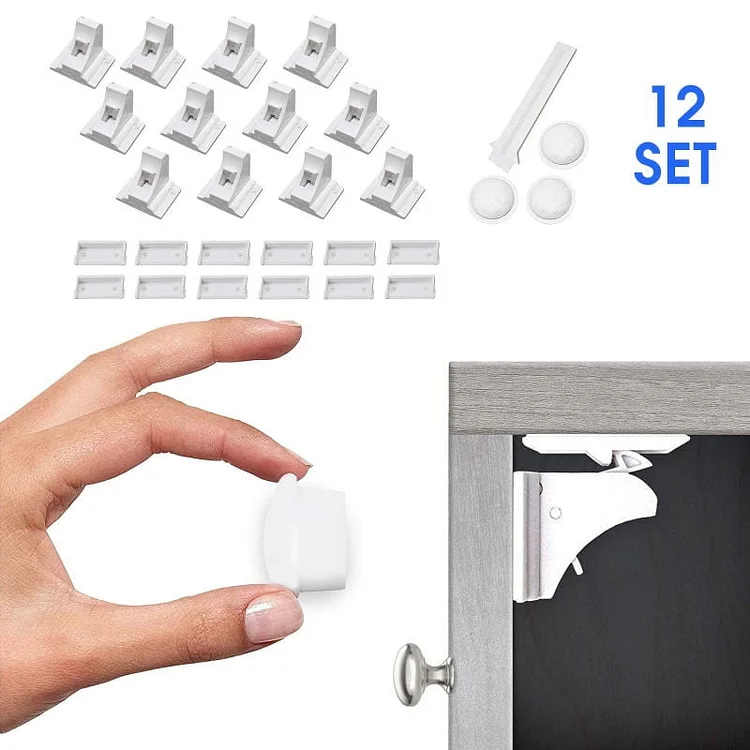 12
SET