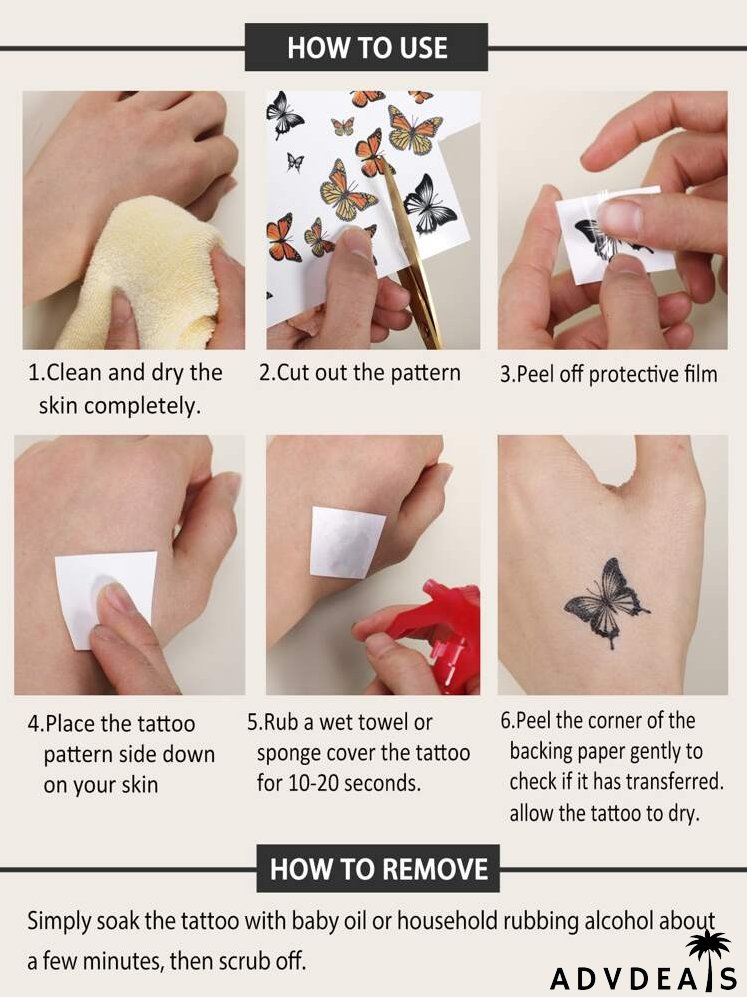 HOW TO USE

1.Clean and dry the skin completely.

2.Cut out the pattern

3.Peel off protective film

4.Place the tattoo pattern side down on your skin

5.Rub a wet towel or sponge cover the tattoo for 10-20 seconds.

6.Peel the corner of the backing paper gently to check if it has transferred. allow the tattoo to dry.

HOW TO REMOVE

Simply soak the tattoo with baby oil or household rubbing alcohol about a few minutes, then scrub off.

ADVDEALS