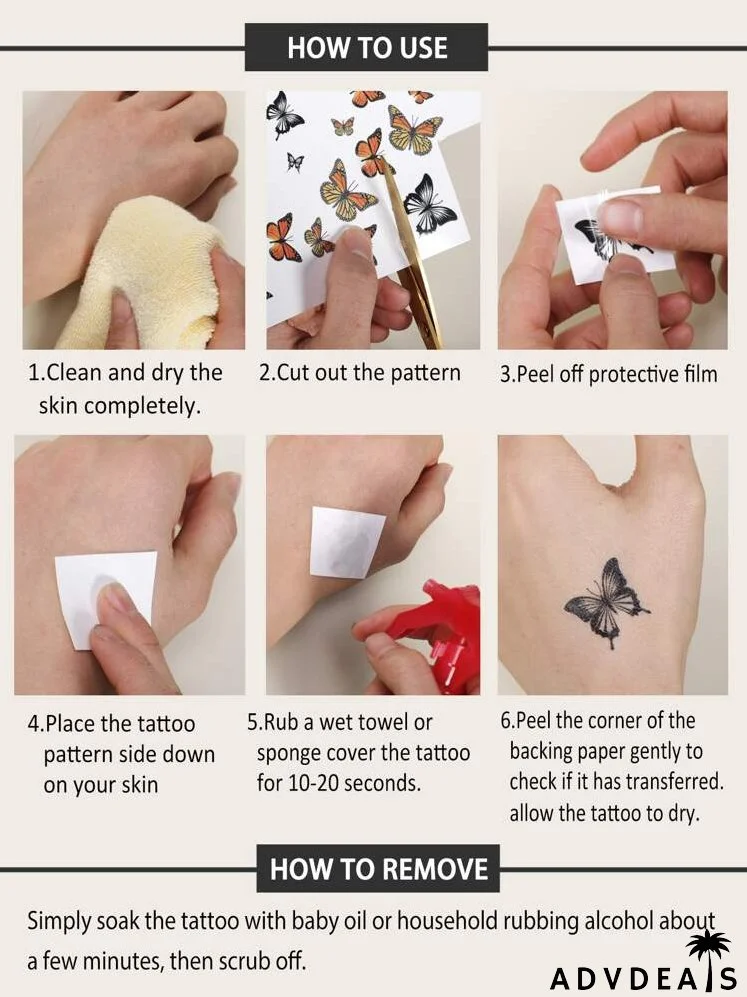 HOW TO USE

1.Clean and dry the skin completely.

2.Cut out the pattern

3.Peel off protective film

4.Place the tattoo pattern side down on your skin

5.Rub a wet towel or sponge cover the tattoo for 10-20 seconds.

6.Peel the corner of the backing paper gently to check if it has transferred. allow the tattoo to dry.

HOW TO REMOVE

Simply soak the tattoo with baby oil or household rubbing alcohol about a few minutes, then scrub off.

ADVDEALS