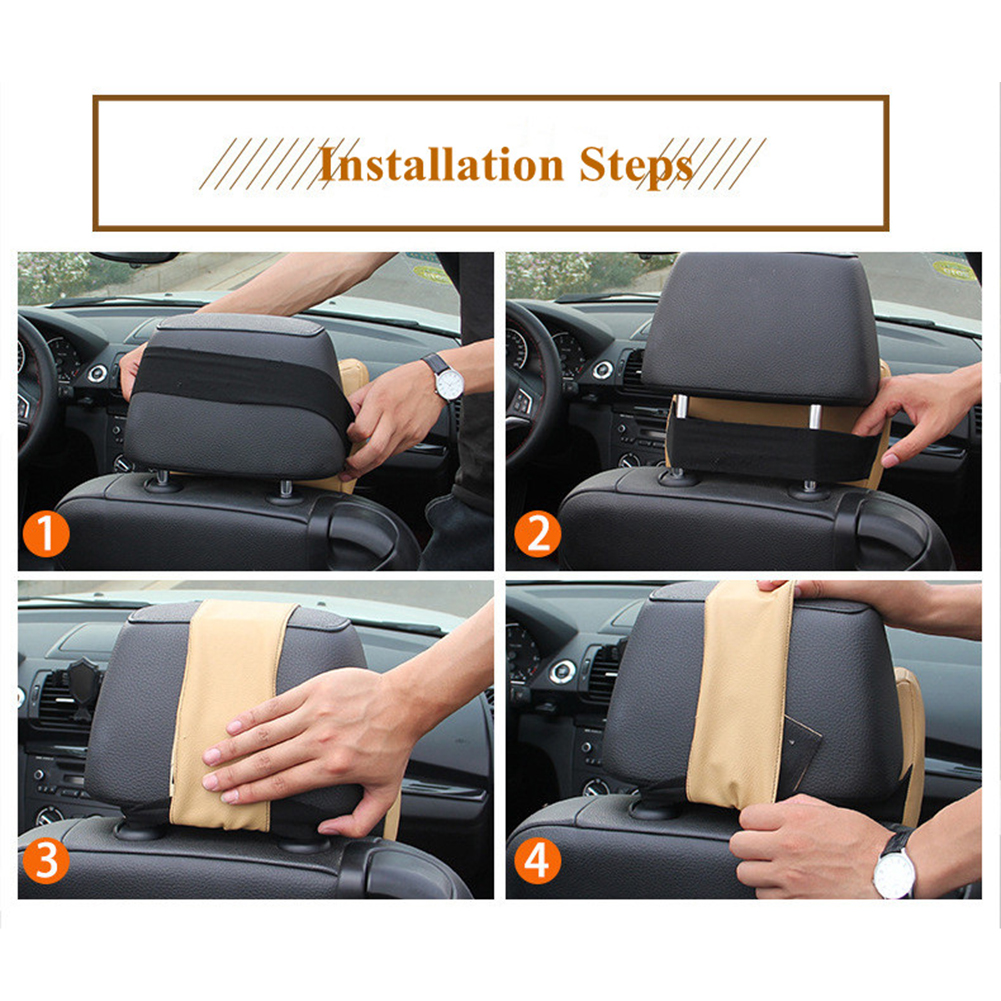 Installation Steps

1

2

3

4