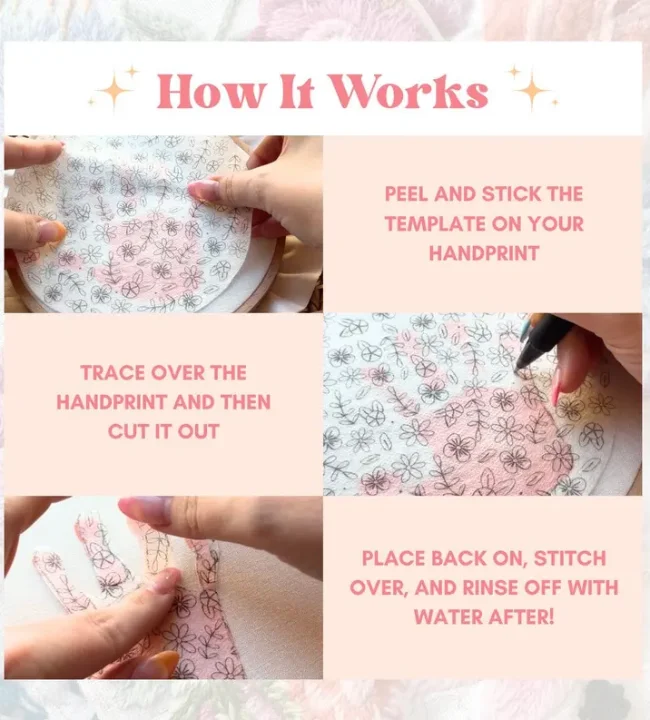 How It Works

PEEL AND STICK THE TEMPLATE ON YOUR HANDPRINT

TRACE OVER THE HANDPRINT AND THEN CUT IT OUT

PLACE BACK ON, STITCH OVER, AND RINSE OFF WITH WATER AFTER!