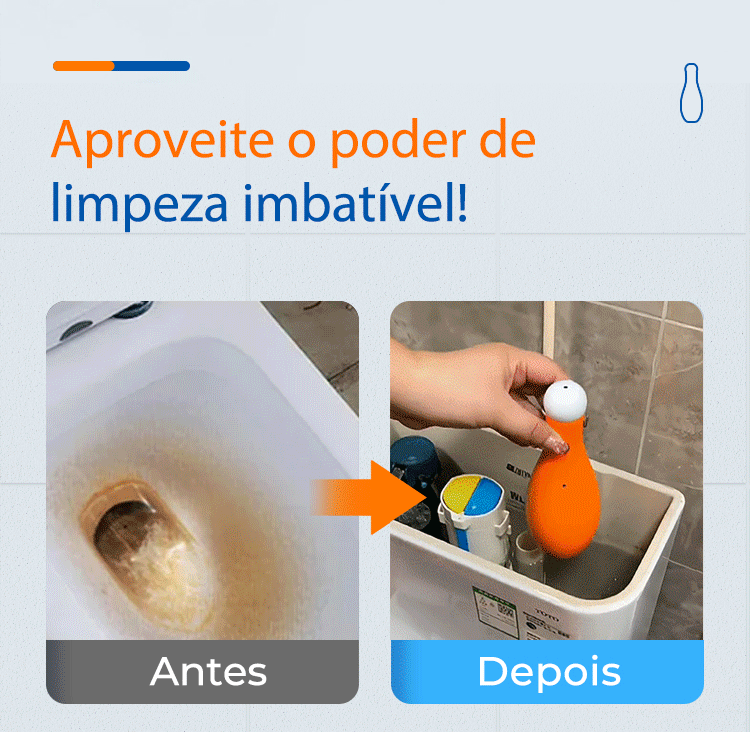 Aproveite o poder de limpeza imbatível!

Antes

Depois