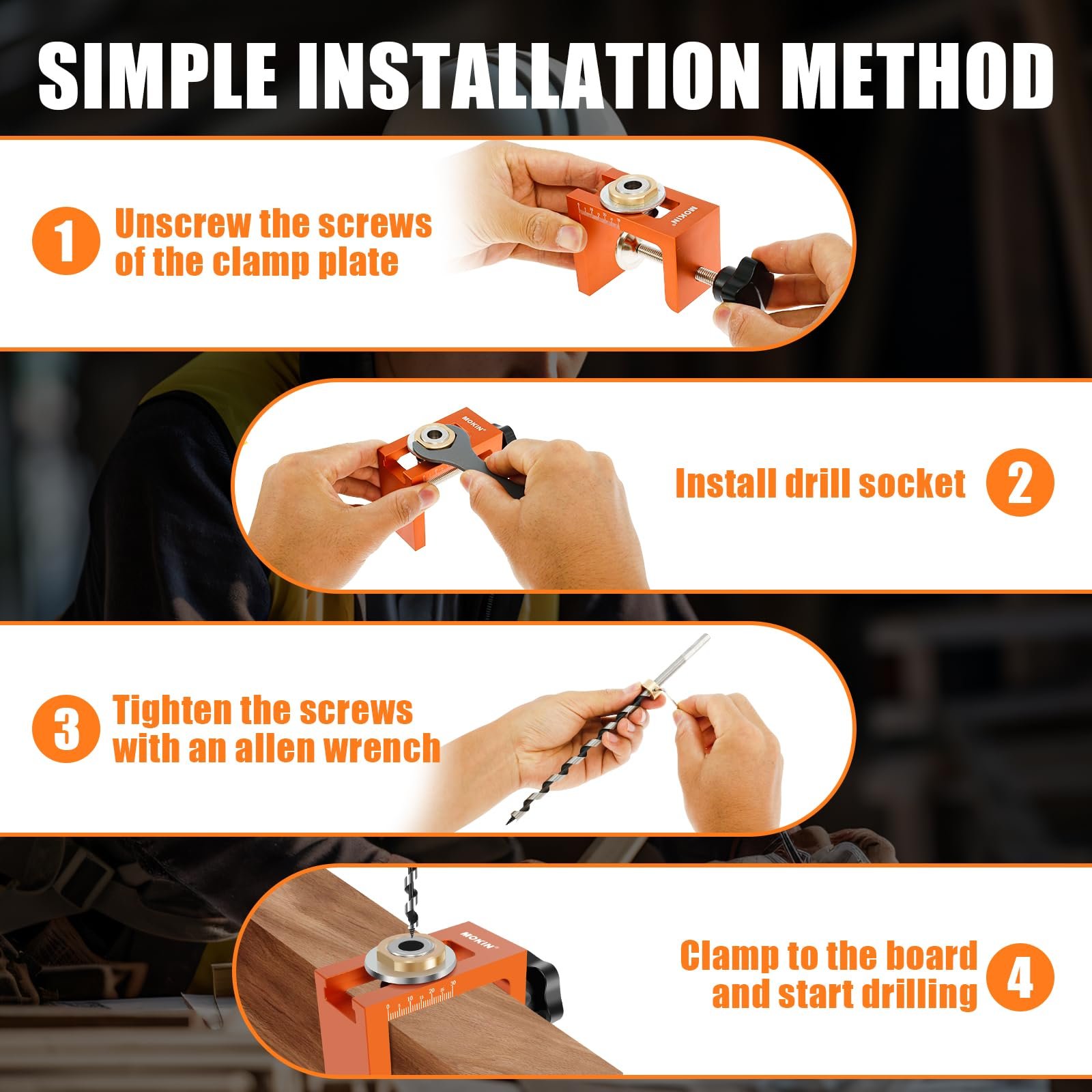 SIMPLE INSTALLATION METHOD

1 Unscrew the screws of the clamp plate

MOKIN

MOKIN

Install drill socket 2

3 Tighten the screws with an allen wrench

MOKIN

0 5 10 15 20 25 30

Clamp to the board and start drilling 4