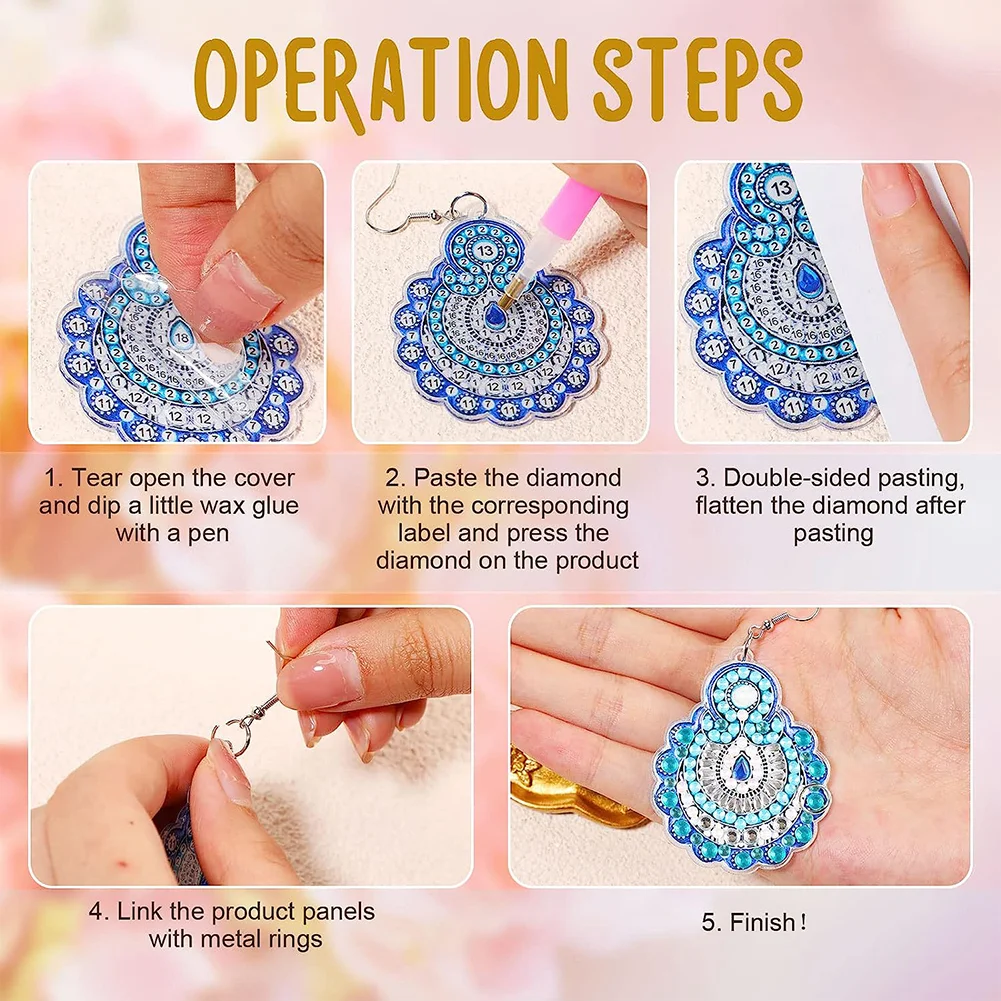 OPERATION STEPS

1. Tear open the cover and dip a little wax glue with a pen

2. Paste the diamond with the corresponding label and press the diamond on the product

3. Double-sided pasting, flatten the diamond after pasting

4. Link the product panels with metal rings

5. Finish！