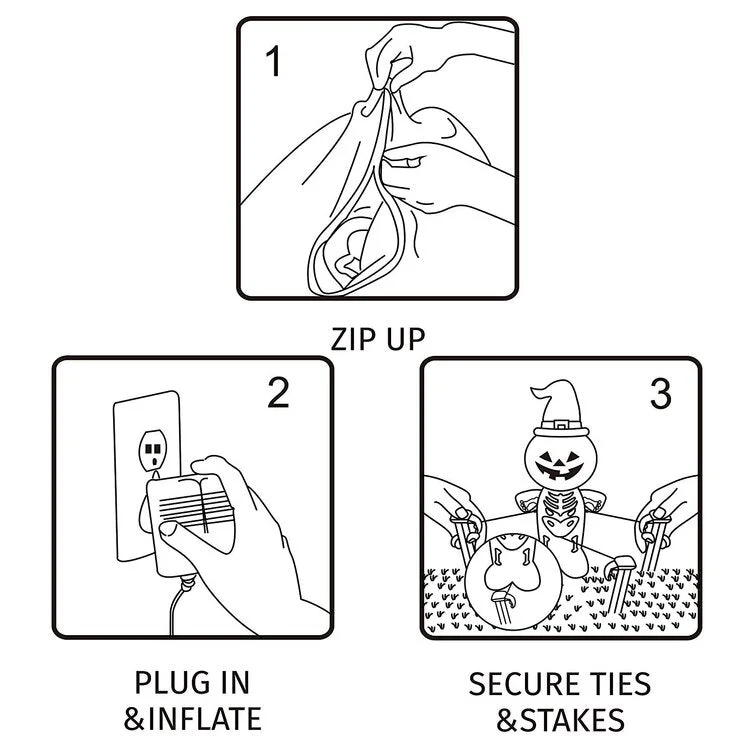 1

ZIP UP

2

PLUG IN
&INFLATE

3

SECURE TIES
&STAKES