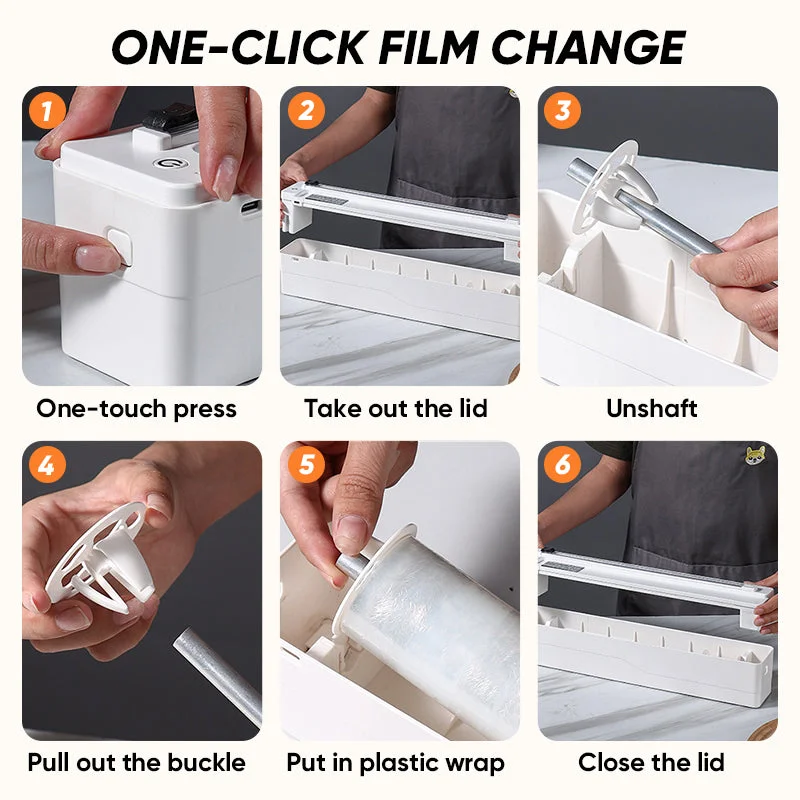 ONE-CLICK FILM CHANGE

1

One-touch press

2

Take out the lid

3

Unshaft

4

Pull out the buckle

5

Put in plastic wrap

6

Close the lid