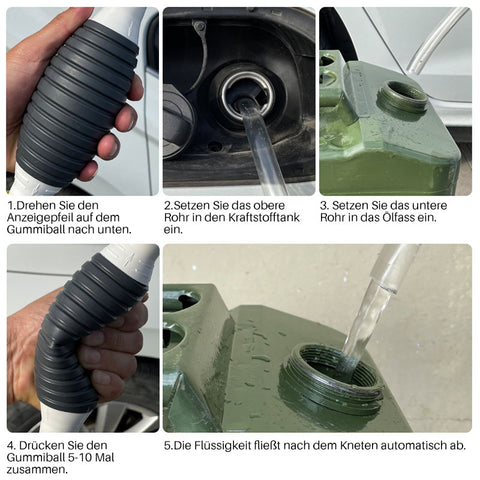 1.Drehen Sie den Anzeigepfeil auf dem Gummiball nach unten.

2.Setzen Sie das obere Rohr in den Kraftstofftank ein.

3. Setzen Sie das untere Rohr in das Ölfass ein.

4. Drücken Sie den Gummiball 5-10 Mal zusammen.

5.Die Flüssigkeit fließt nach dem Kneten automatisch ab.