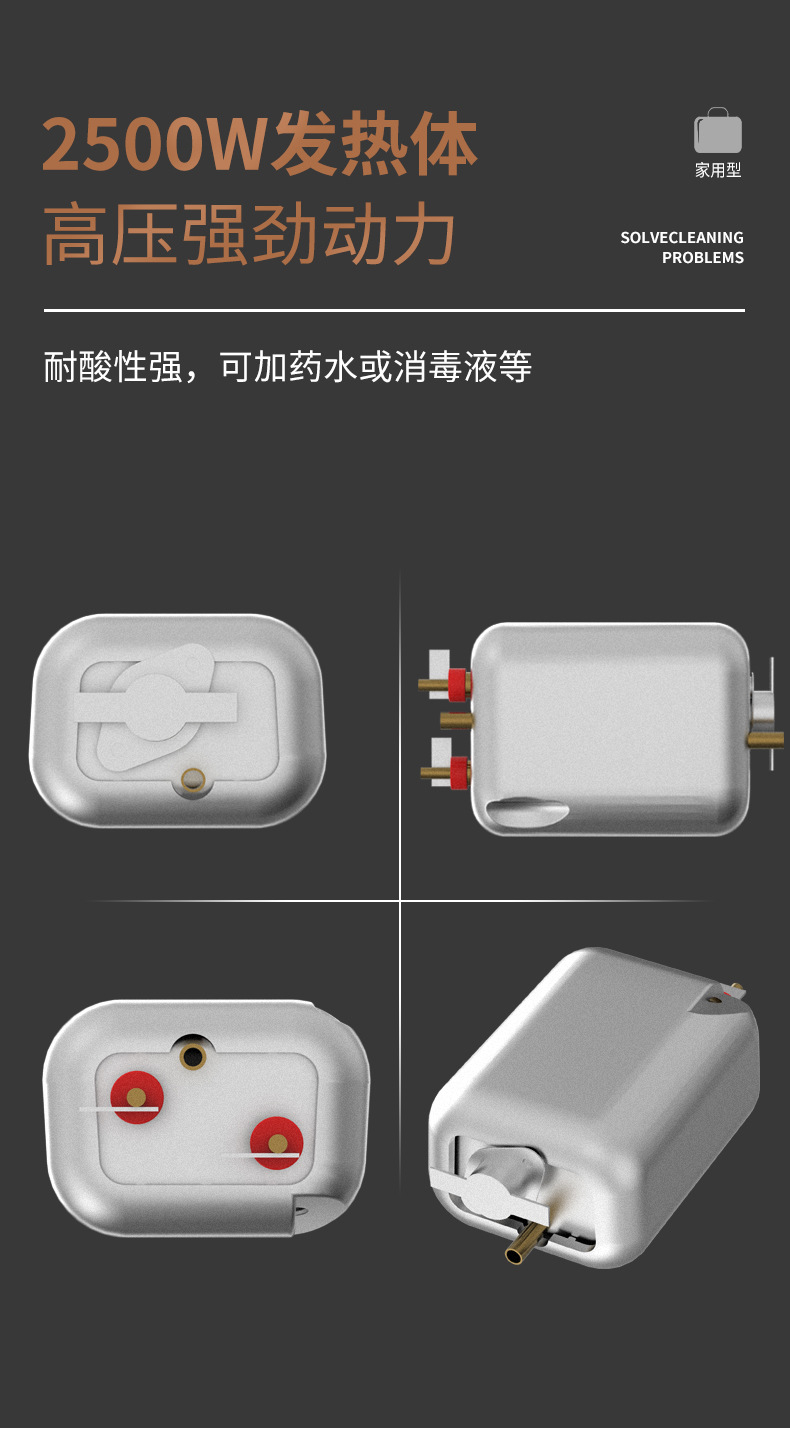 2500W发热体
高压强劲动力

家用型

SOLVECLEANING PROBLEMS

耐酸性强，可加药水或消毒液等