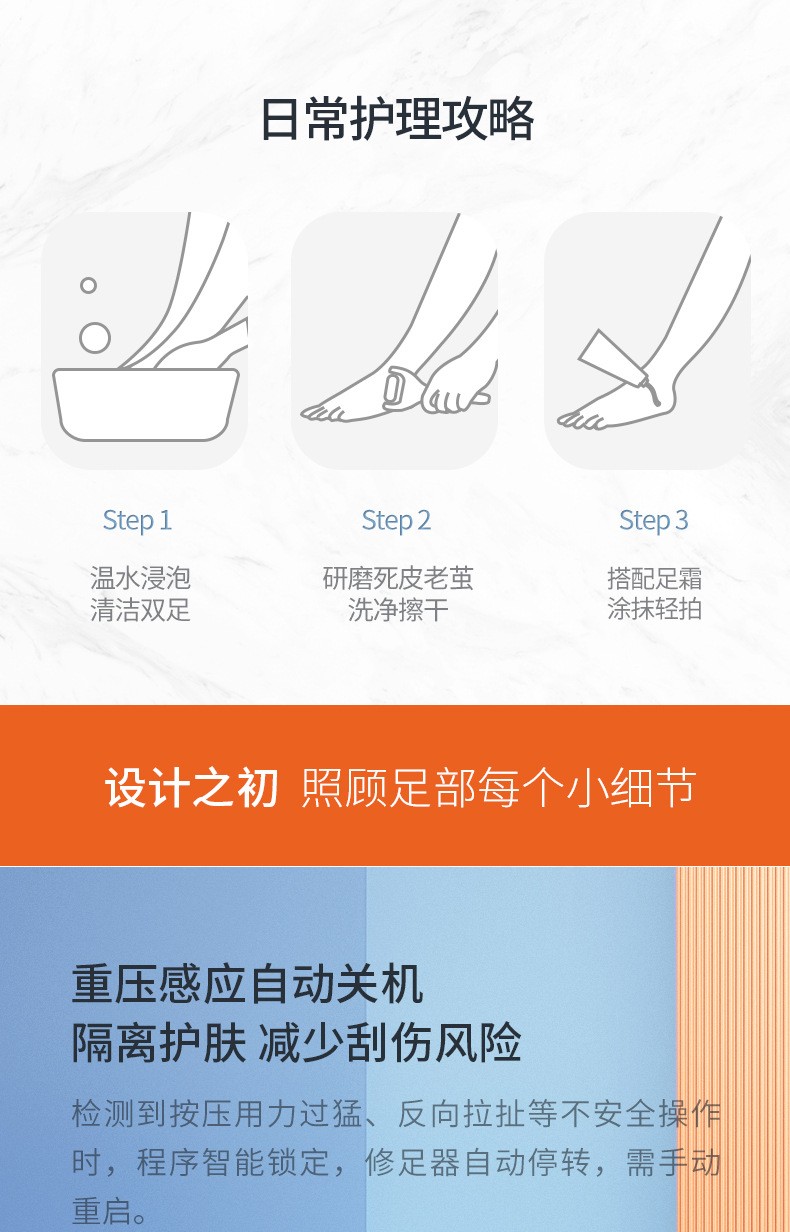 日常护理攻略

Step 1
温水浸泡
清洁双足

Step 2
研磨死皮老茧
洗净擦干

Step 3
搭配足霜
涂抹轻拍

设计之初 照顾足部每个小细节

重压感应自动关机
隔离护肤 减少刮伤风险

检测到按压用力过猛、反向拉扯等不安全操作时，程序智能锁定，修足器自动停转，需手动重启。