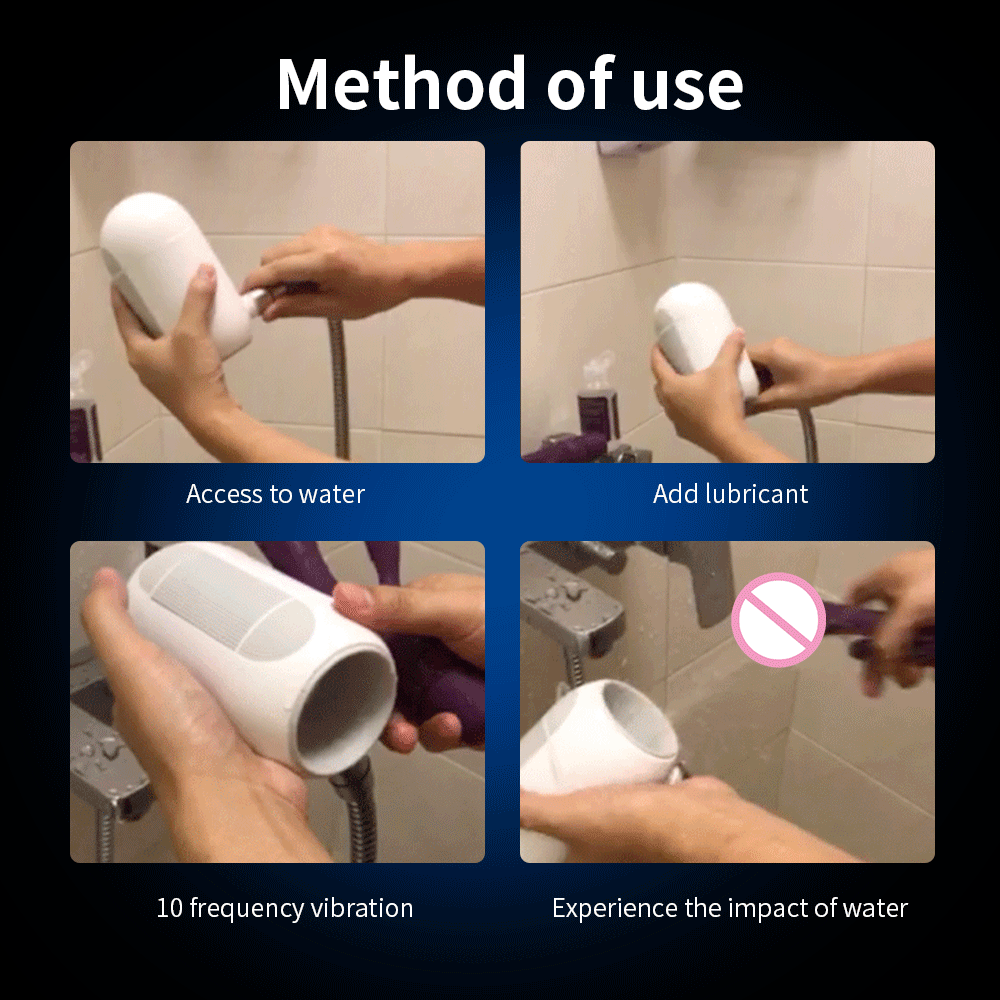 Method of use

Access to water

Add lubricant

10 frequency vibration

Experience the impact of water