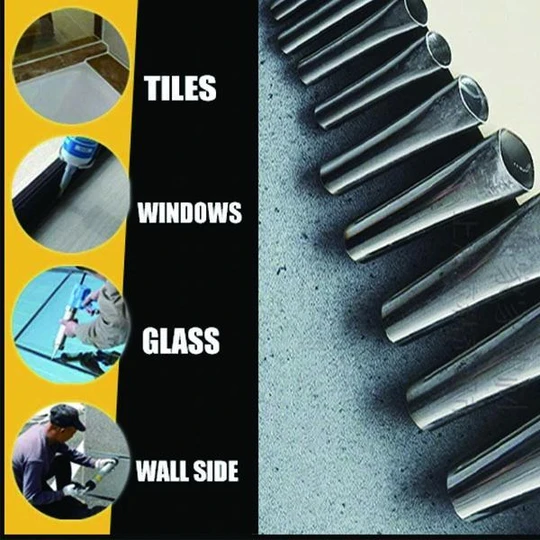 TILES

WINDOWS

GLASS

WALL SIDE