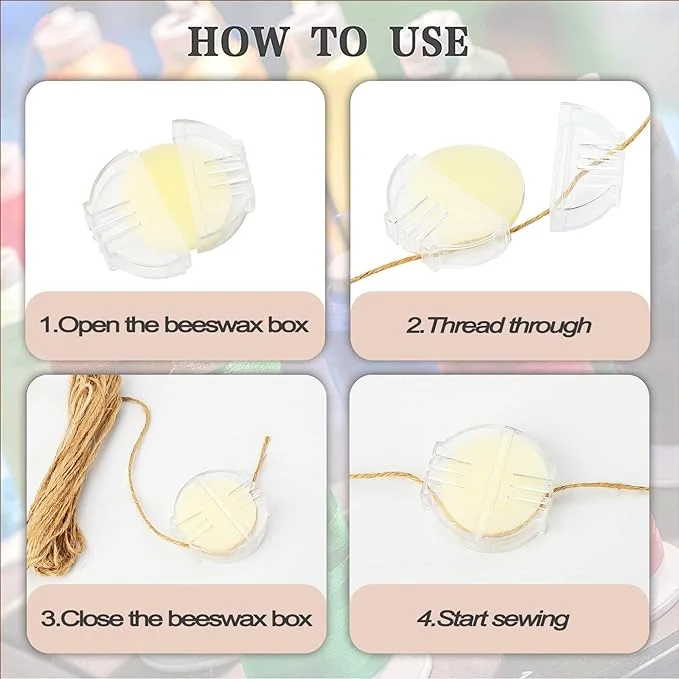 HOW TO USE

1.Open the beeswax box

2.Thread through

3.Close the beeswax box

4.Start sewing