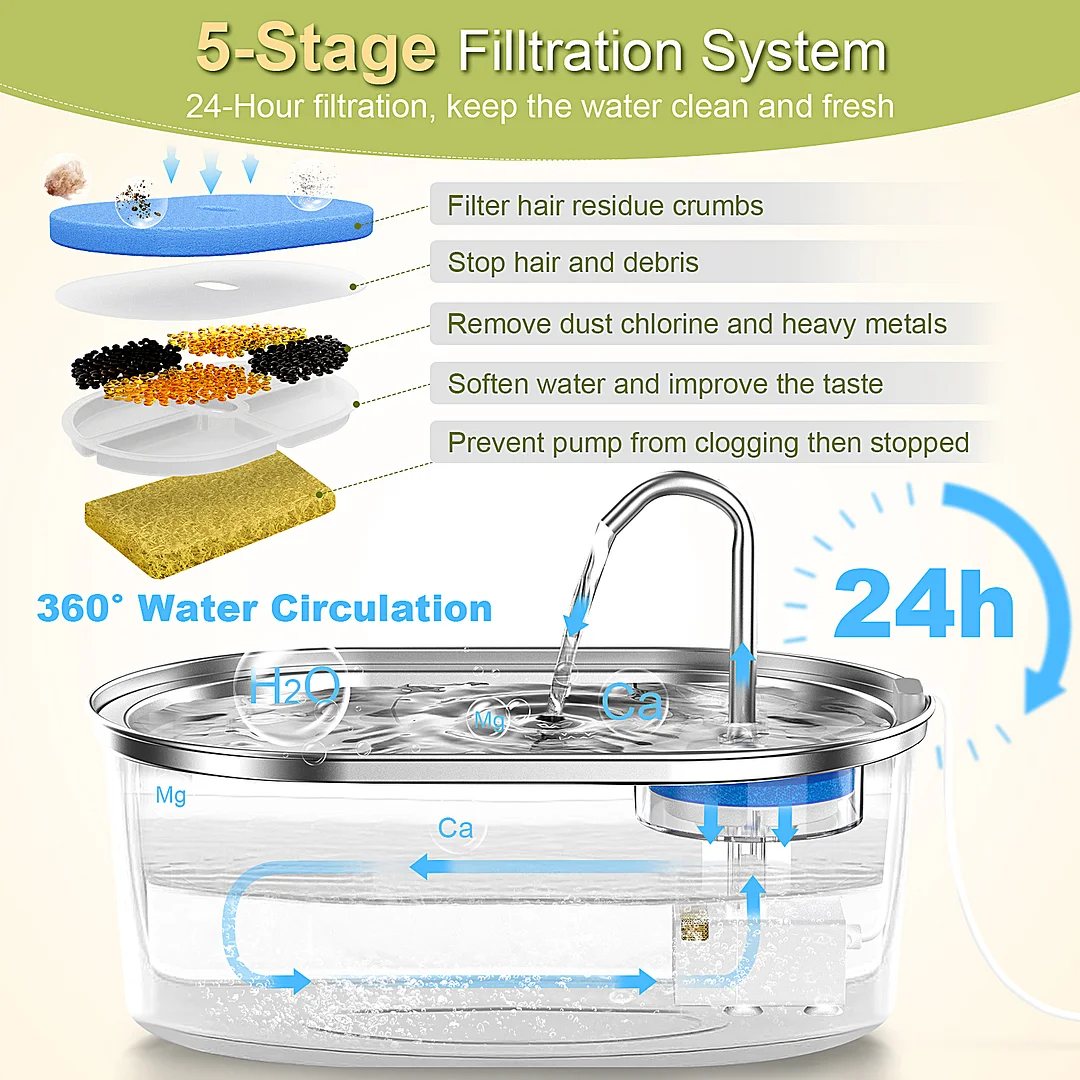 5-Stage Filltration System
24-Hour filtration, keep the water clean and fresh

Filter hair residue crumbs

Stop hair and debris

Remove dust chlorine and heavy metals

Soften water and improve the taste

Prevent pump from clogging then stopped

360° Water Circulation

24h

$H_2O$

Mg

Ca

Mg

Ca