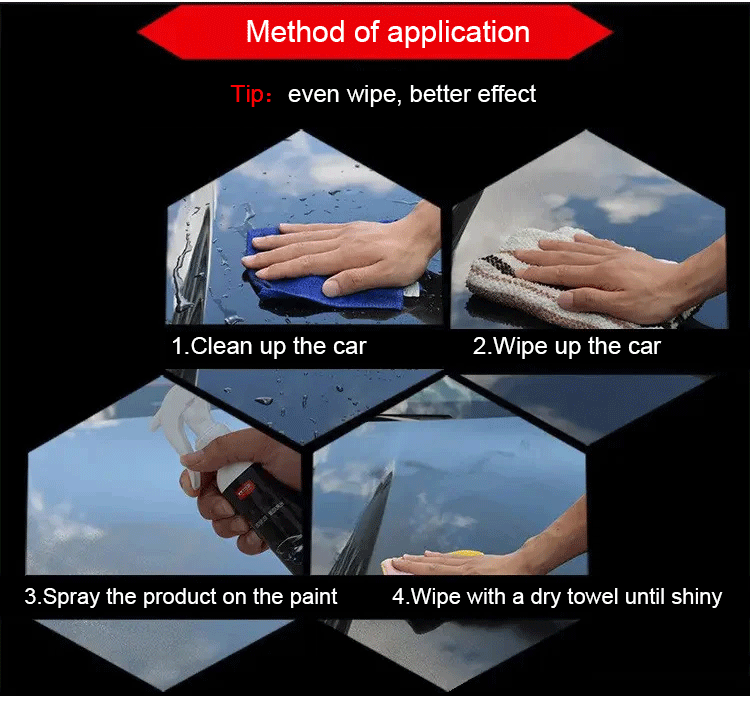 Method of application

Tip: even wipe, better effect

1.Clean up the car

2.Wipe up the car

3.Spray the product on the paint

4.Wipe with a dry towel until shiny