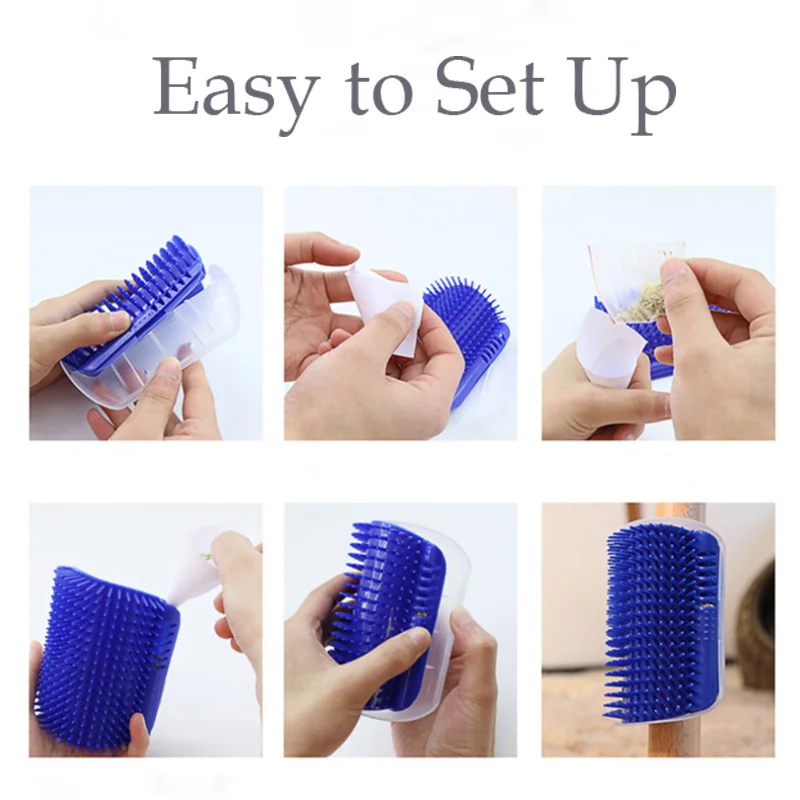 Easy to Set Up