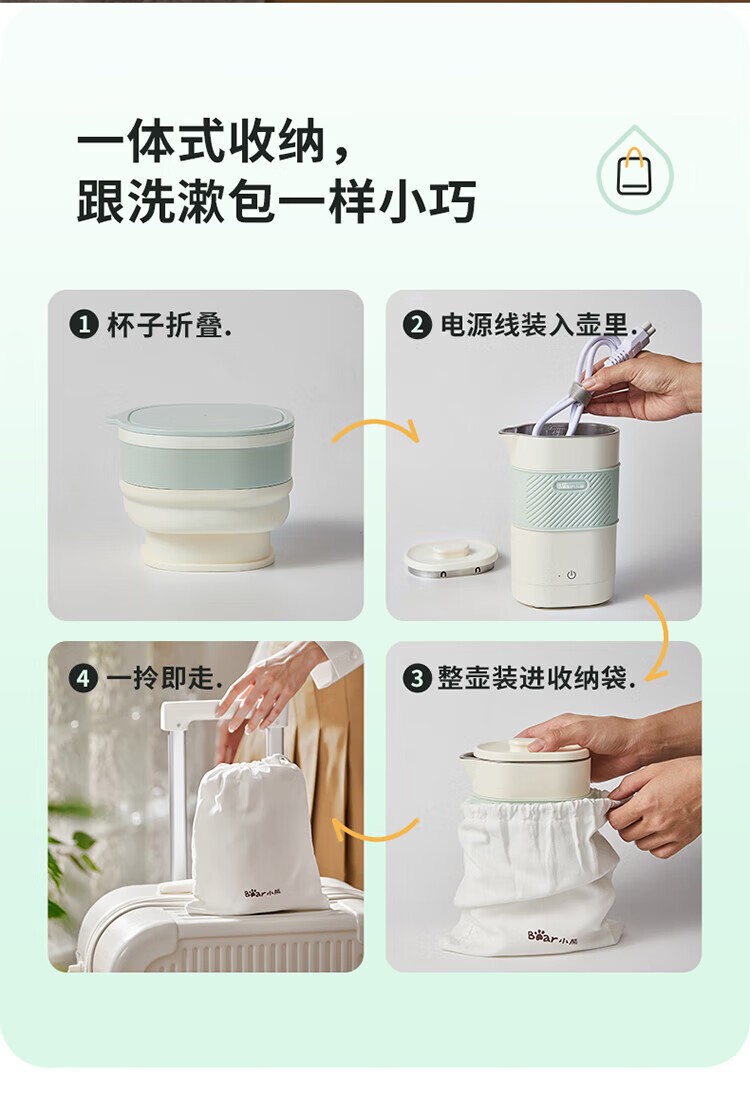 一体式收纳，
跟洗漱包一样小巧

❶ 杯子折叠.

❷ 电源线装入壶里.

❹ 一拎即走.

❸ 整壶装进收纳袋.

Bear小熊

Bear小熊