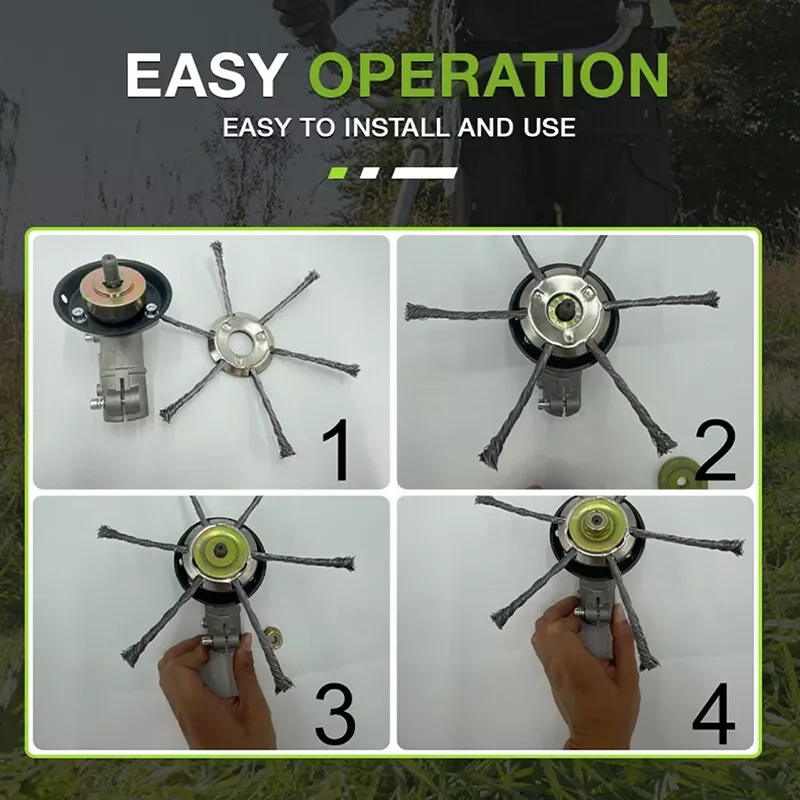 EASY OPERATION
EASY TO INSTALL AND USE

1

2

3

4