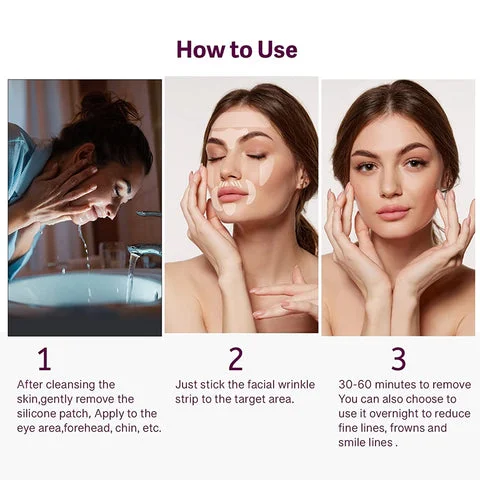 How to Use

1

After cleansing the skin,gently remove the silicone patch, Apply to the eye area,forehead, chin, etc.

2

Just stick the facial wrinkle strip to the target area.

3

30-60 minutes to remove You can also choose to use it overnight to reduce fine lines, frowns and smile lines .