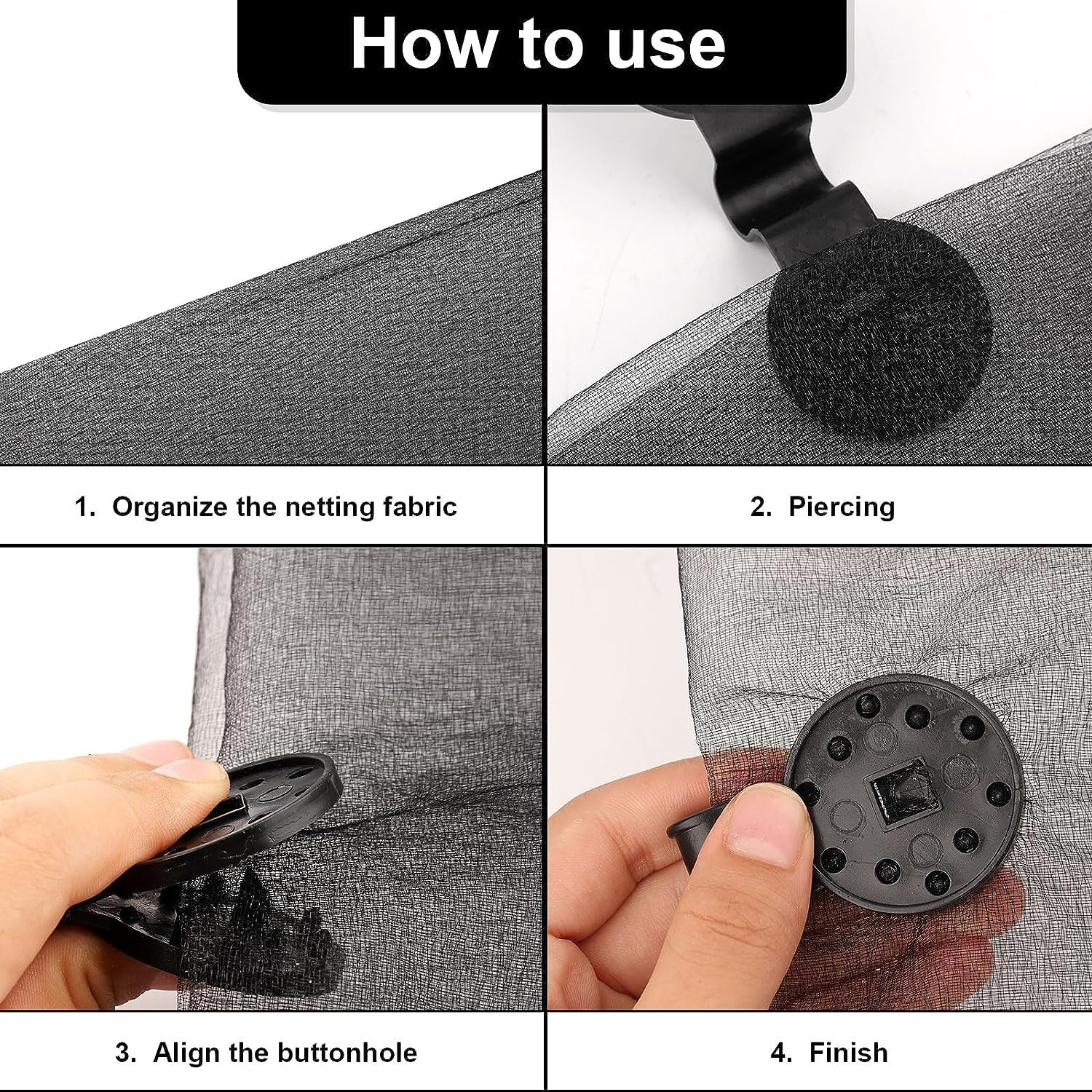 How to use

1. Organize the netting fabric

2. Piercing

3. Align the buttonhole

4. Finish