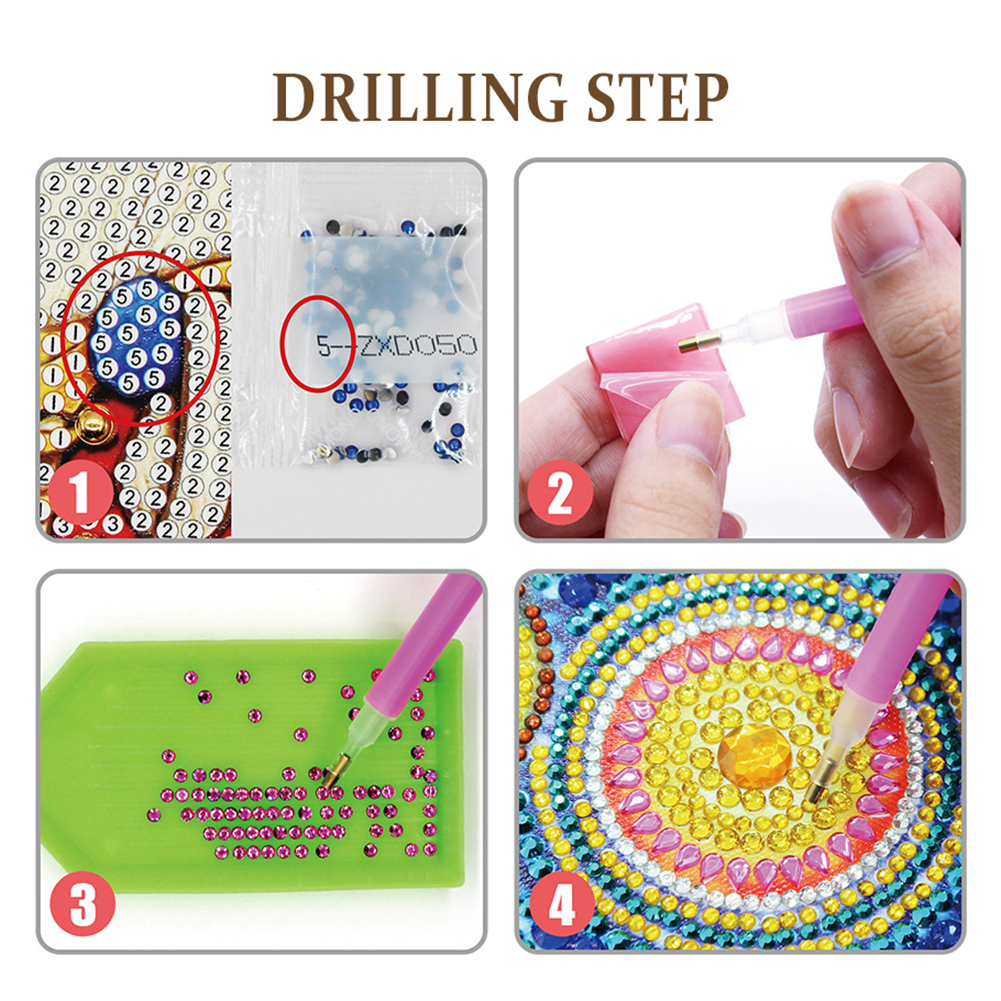 DRILLING STEP

5--ZXD050

1

2

3

4