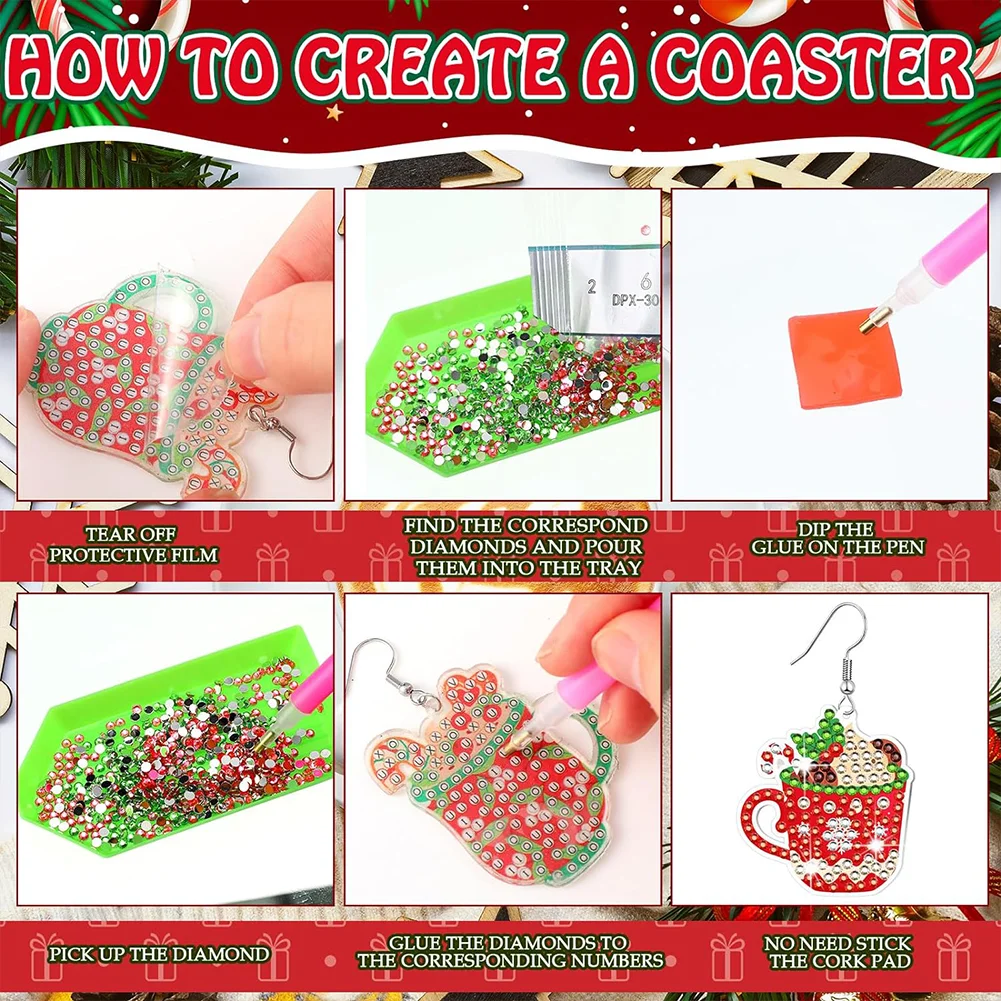 HOW TO CREATE A COASTER

2 6 DPX-30

TEAR OFF PROTECTIVE FILM

FIND THE CORRESPOND DIAMONDS AND POUR THEM INTO THE TRAY

DIP THE GLUE ON THE PEN

PICK UP THE DIAMOND

GLUE THE DIAMONDS TO THE CORRESPONDING NUMBERS

NO NEED STICK THE CORK PAD