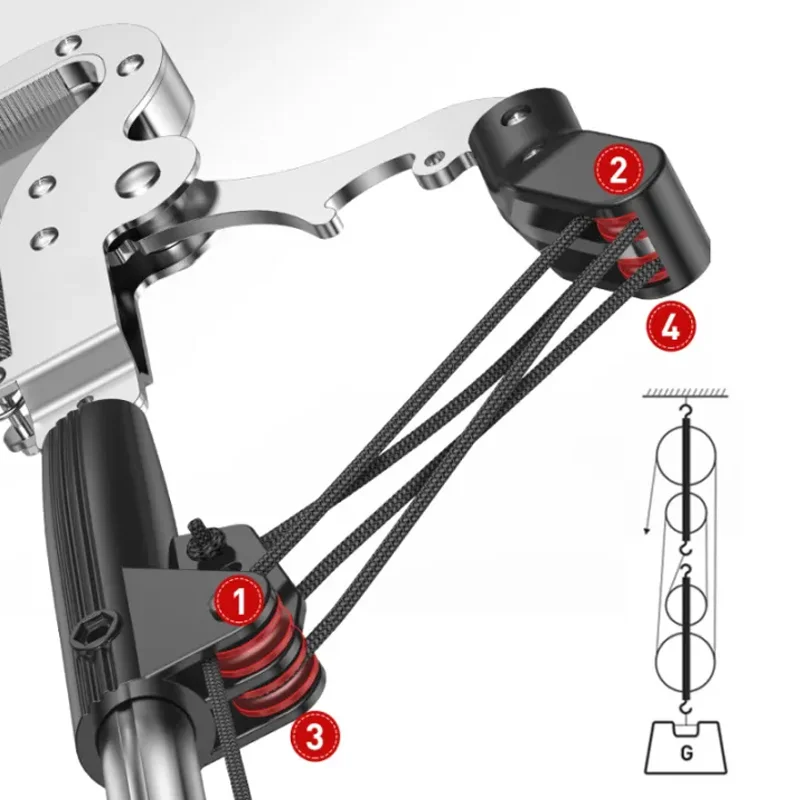 2
4
1
3
G