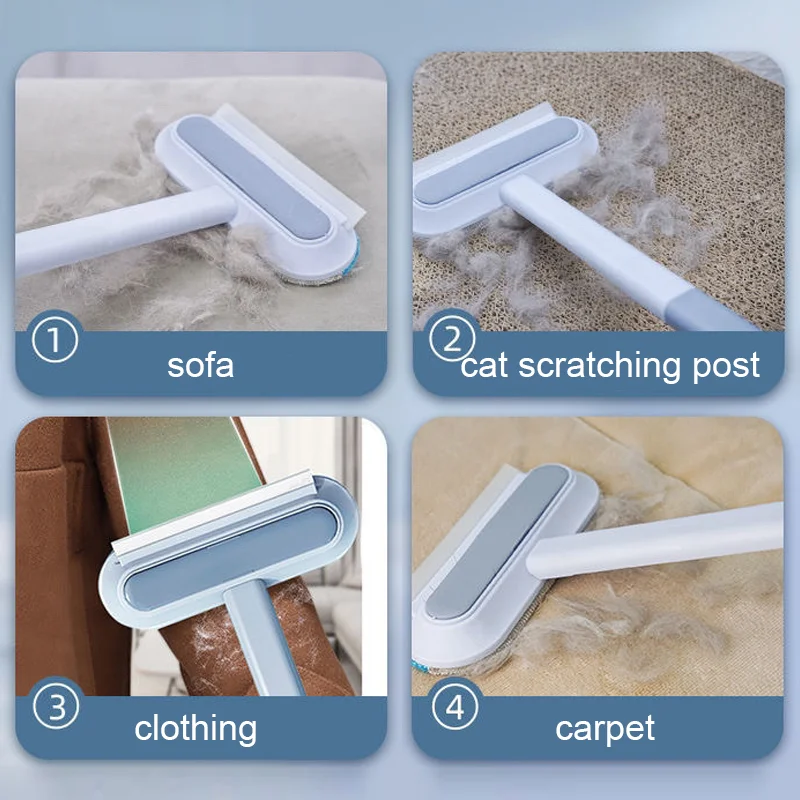 ① sofa

② cat scratching post

③ clothing

④ carpet