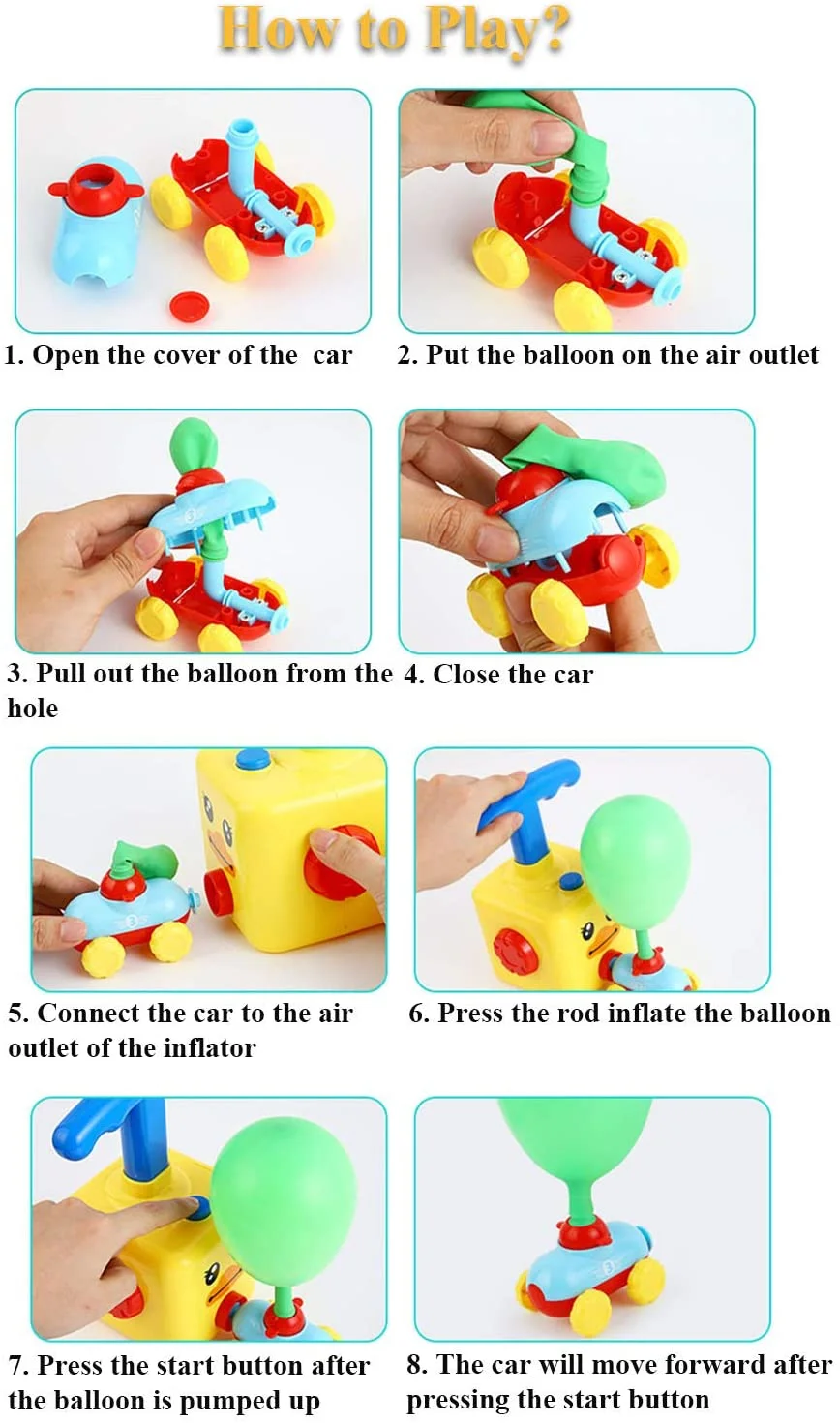 How to Play?

1. Open the cover of the car

2. Put the balloon on the air outlet

3. Pull out the balloon from the hole

4. Close the car

5. Connect the car to the air outlet of the inflator

6. Press the rod inflate the balloon

7. Press the start button after the balloon is pumped up

8. The car will move forward after pressing the start button