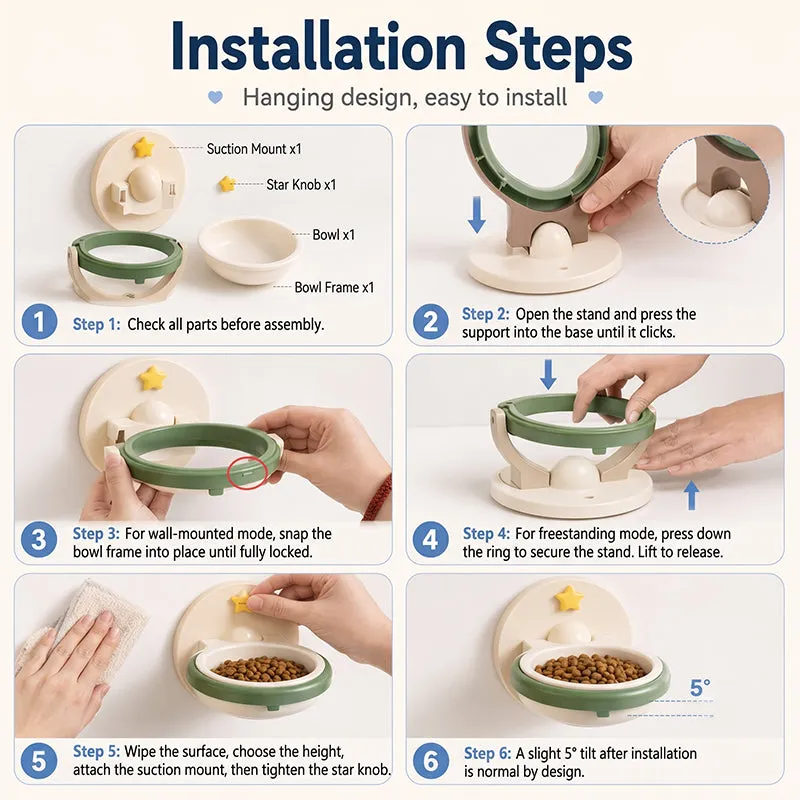 Installation Steps

Hanging design, easy to install

Suction Mount x1

Star Knob x1

Bowl x1

Bowl Frame x1

1 Step 1: Check all parts before assembly.

2 Step 2: Open the stand and press the support into the base until it clicks.

3 Step 3: For wall-mounted mode, snap the bowl frame into place until fully locked.

4 Step 4: For freestanding mode, press down the ring to secure the stand. Lift to release.

5 Step 5: Wipe the surface, choose the height, attach the suction mount, then tighten the star knob.

5°

6 Step 6: A slight 5° tilt after installation is normal by design.