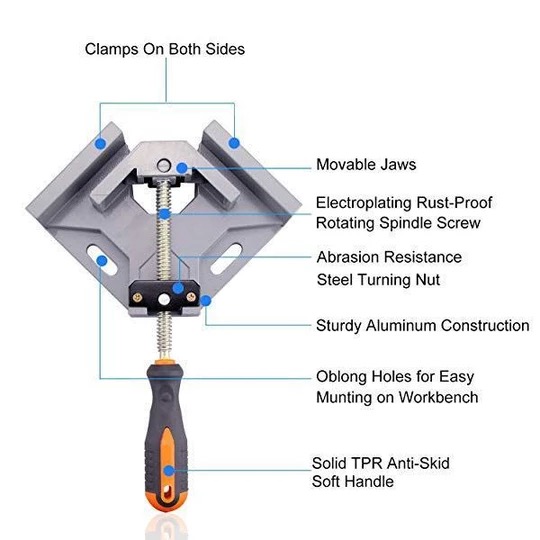 Clamps On Both Sides

Movable Jaws

Electroplating Rust-Proof
Rotating Spindle Screw

Abrasion Resistance
Steel Turning Nut

Sturdy Aluminum Construction

Oblong Holes for Easy
Munting on Workbench

Solid TPR Anti-Skid
Soft Handle