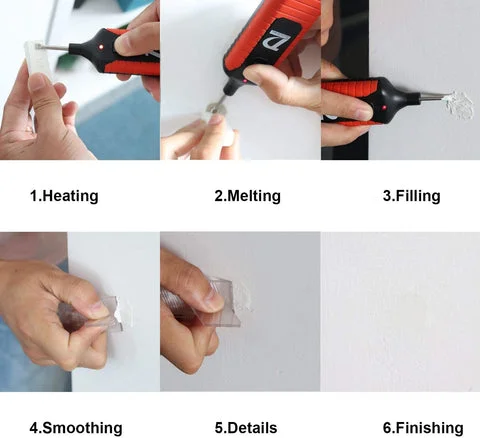 1.Heating

2.Melting

3.Filling

4.Smoothing

5.Details

6.Finishing