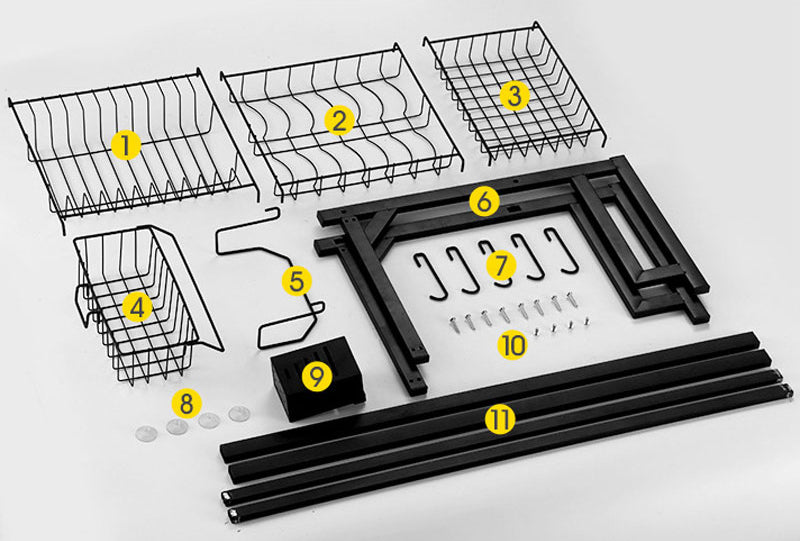 1
2
3
6
4
5
7
10
9
8
11