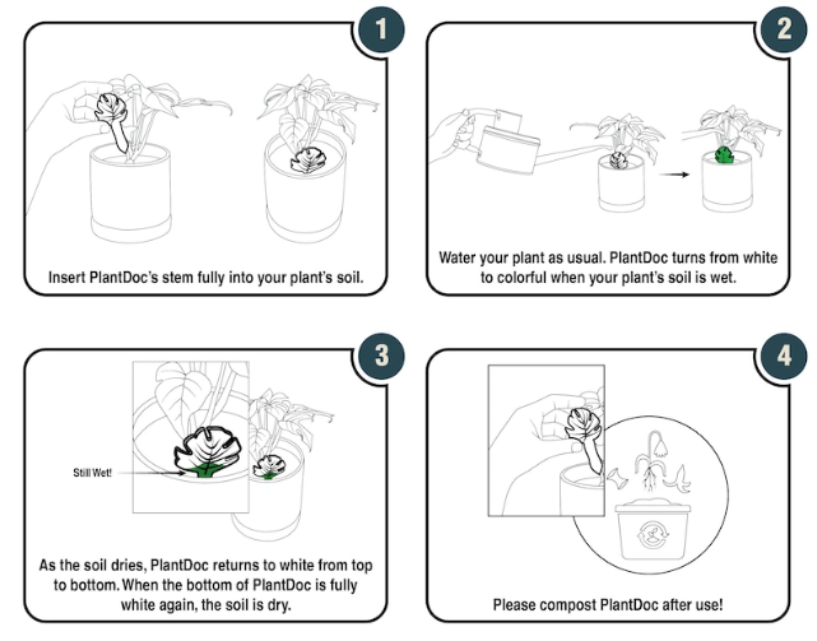 1

Insert PlantDoc's stem fully into your plant's soil.

2

Water your plant as usual. PlantDoc turns from white to colorful when your plant's soil is wet.

3

Still Wet!

As the soil dries, PlantDoc returns to white from top to bottom. When the bottom of PlantDoc is fully white again, the soil is dry.

4

Please compost PlantDoc after use!