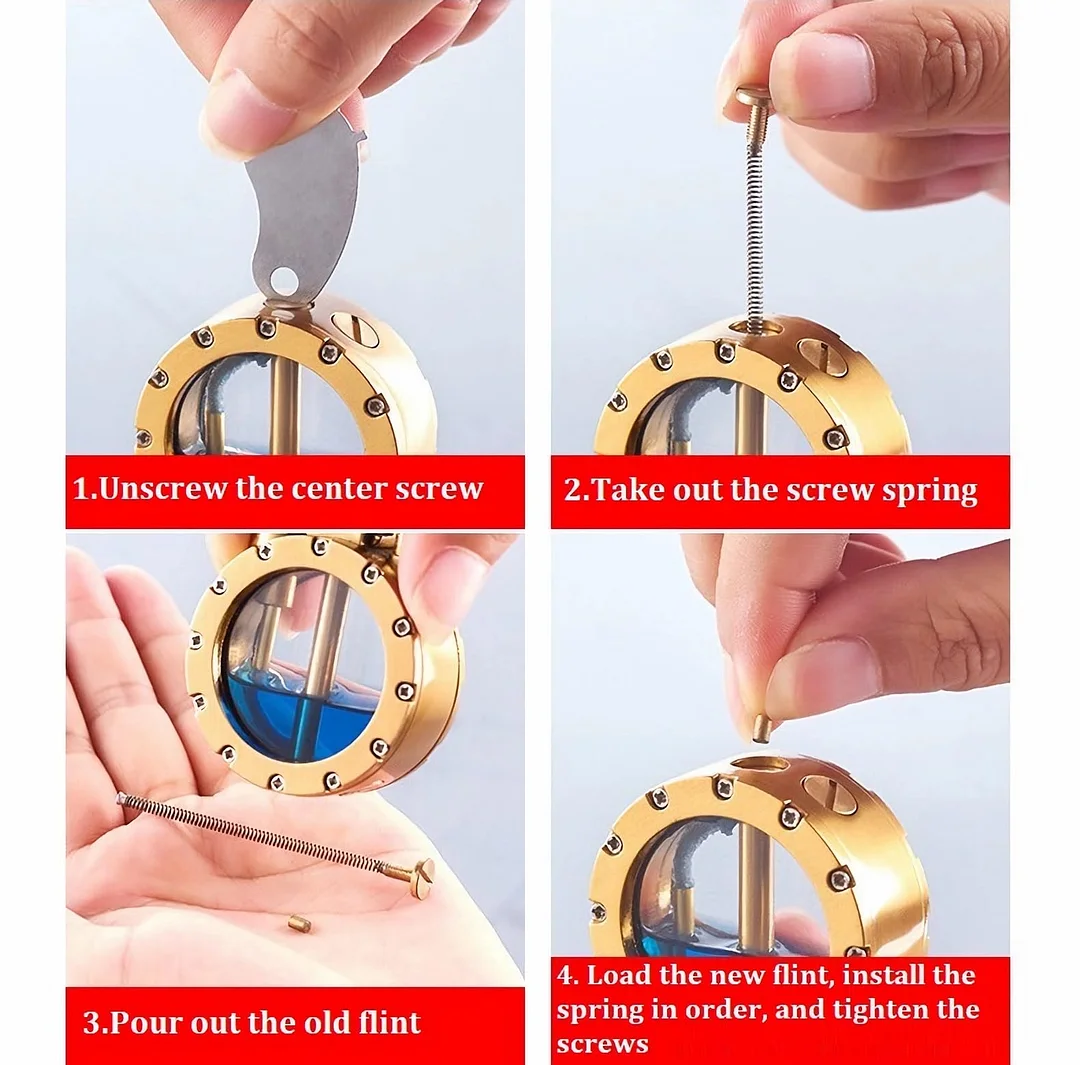 1.Unscrew the center screw

2.Take out the screw spring

3.Pour out the old flint

4. Load the new flint, install the spring in order, and tighten the screws