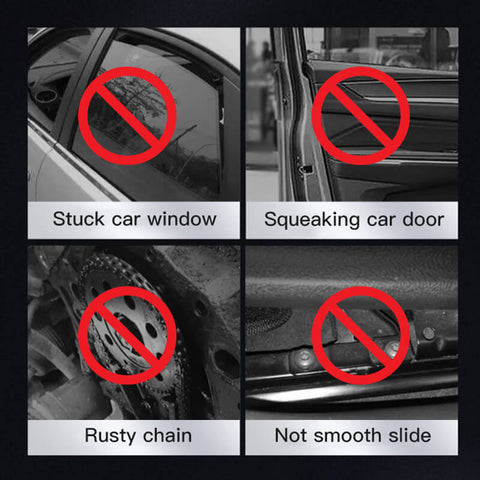 Stuck car window

Squeaking car door

Rusty chain

Not smooth slide