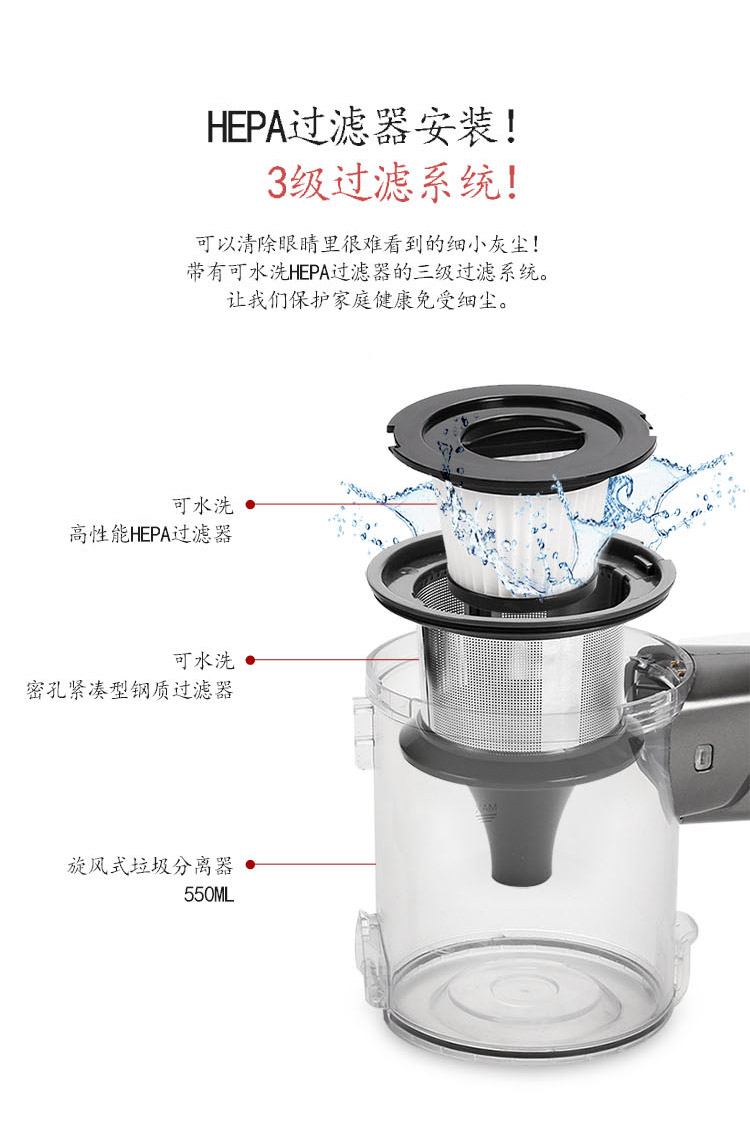 HEPA过滤器安装！
3级过滤系统！

可以清除眼睛里很难看到的细小灰尘！
带有可水洗HEPA过滤器的三级过滤系统。
让我们保护家庭健康免受细尘。

可水洗
高性能HEPA过滤器

可水洗
密孔紧凑型钢质过滤器

旋风式垃圾分离器
550ML