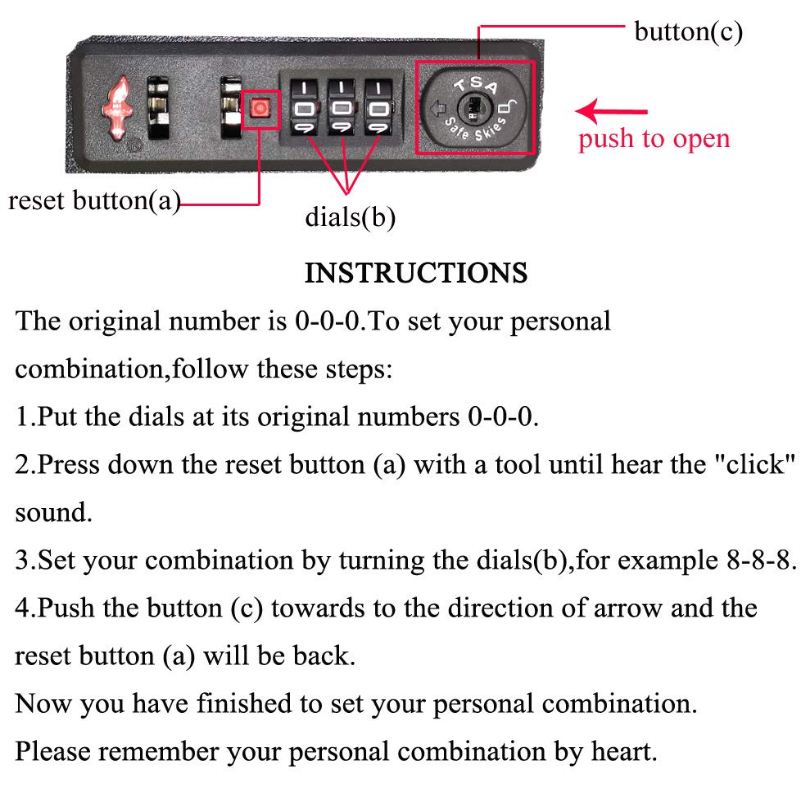 button(c)

TSA

Safe Skies

push to open

reset button(a)

dials(b)

INSTRUCTIONS

The original number is 0-0-0.To set your personal combination,follow these steps:

1.Put the dials at its original numbers 0-0-0.

2.Press down the reset button (a) with a tool until hear the "click" sound.

3.Set your combination by turning the dials(b),for example 8-8-8.

4.Push the button (c) towards to the direction of arrow and the reset button (a) will be back.

Now you have finished to set your personal combination.

Please remember your personal combination by heart.