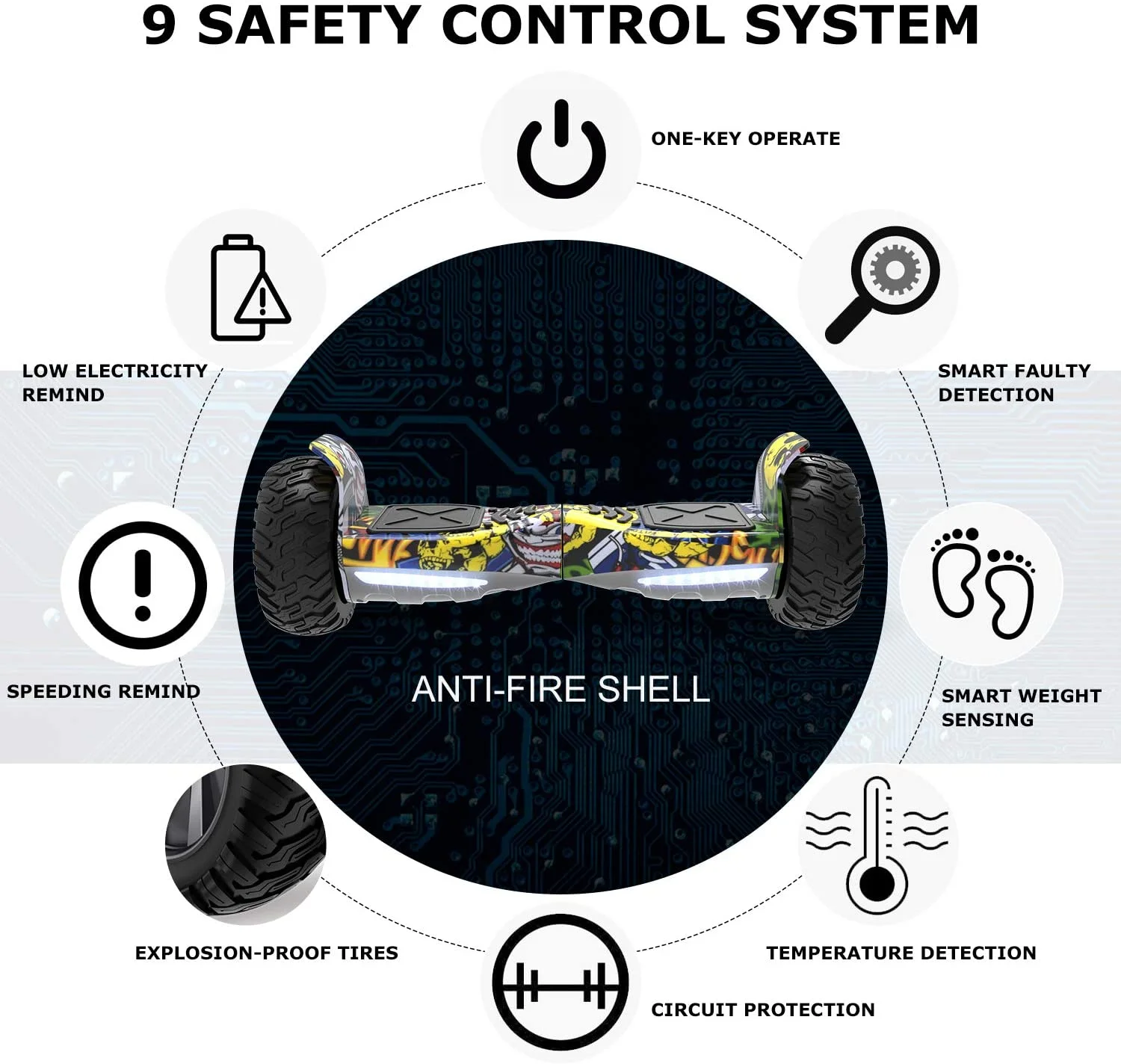 9 SAFETY CONTROL SYSTEM

ONE-KEY OPERATE

LOW ELECTRICITY REMIND

SMART FAULTY DETECTION

SPEEDING REMIND

ANTI-FIRE SHELL

SMART WEIGHT SENSING

EXPLOSION-PROOF TIRES

TEMPERATURE DETECTION

CIRCUIT PROTECTION