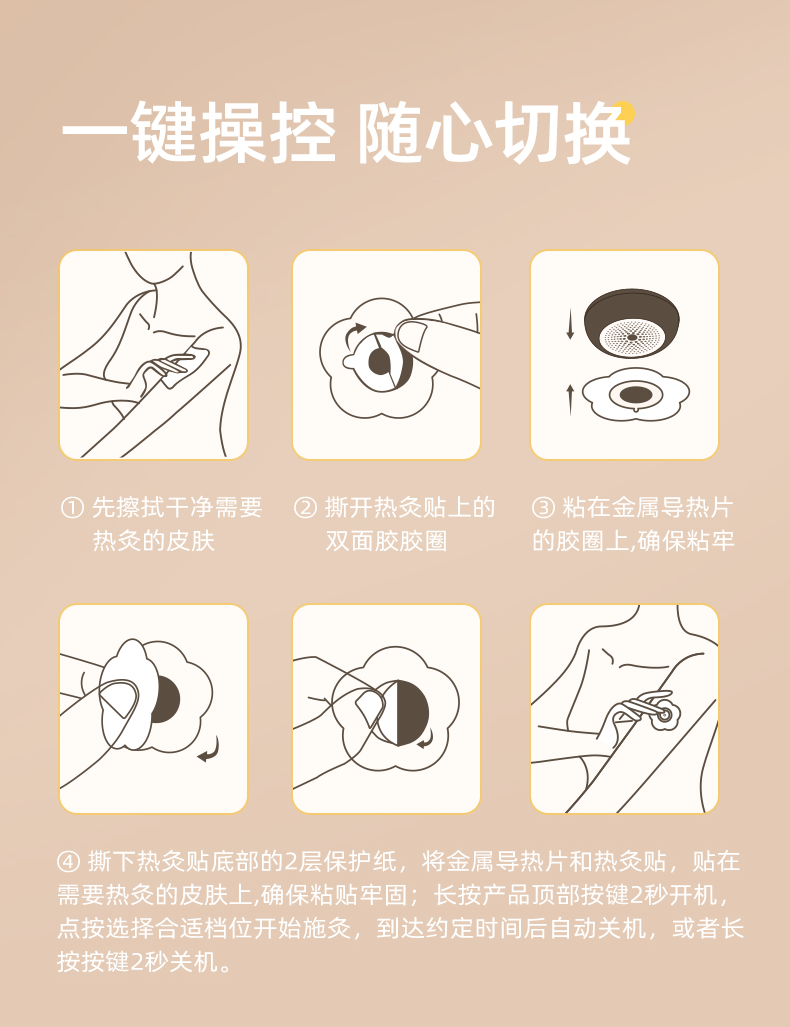 一键操控 随心切换

① 先擦拭干净需要热灸的皮肤

② 撕开热灸贴上的双面胶胶圈

③ 粘在金属导热片的胶圈上,确保粘牢

④ 撕下热灸贴底部的2层保护纸，将金属导热片和热灸贴，贴在需要热灸的皮肤上,确保粘贴牢固；长按产品顶部按键2秒开机，点按选择合适档位开始施灸，到达约定时间后自动关机，或者长按按键2秒关机。