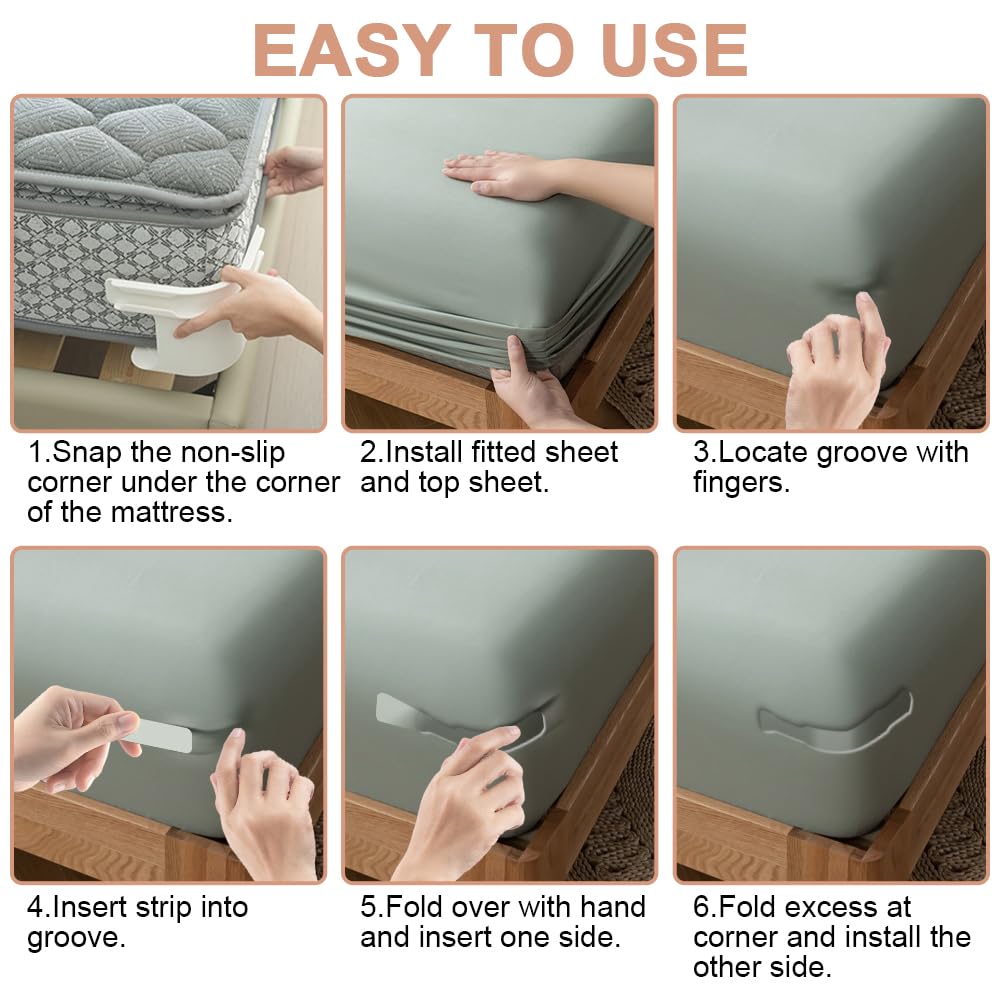 EASY TO USE

1.Snap the non-slip corner under the corner of the mattress.

2.Install fitted sheet and top sheet.

3.Locate groove with fingers.

4.Insert strip into groove.

5.Fold over with hand and insert one side.

6.Fold excess at corner and install the other side.